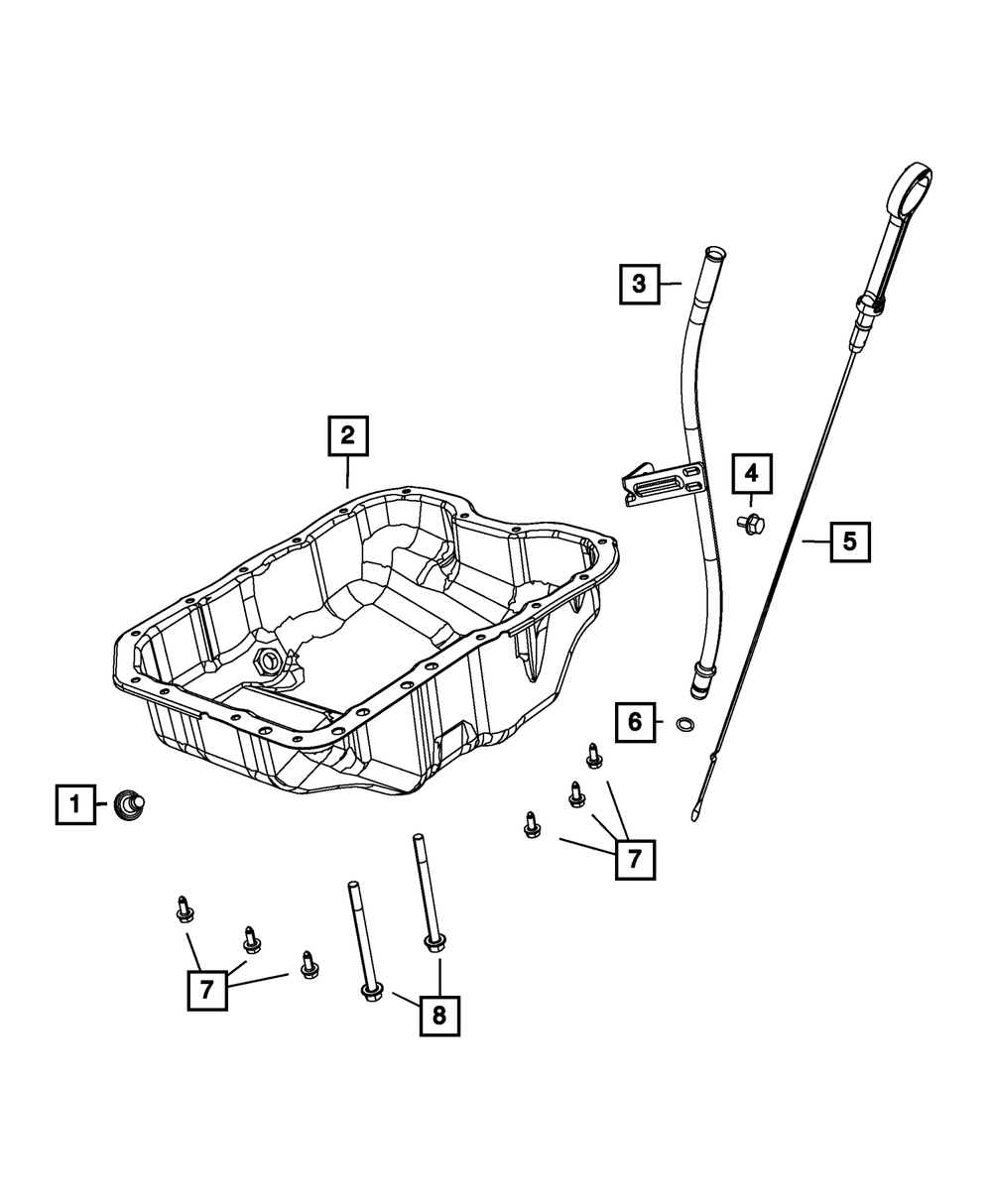 3
2
4
5
6
1
7
7
8