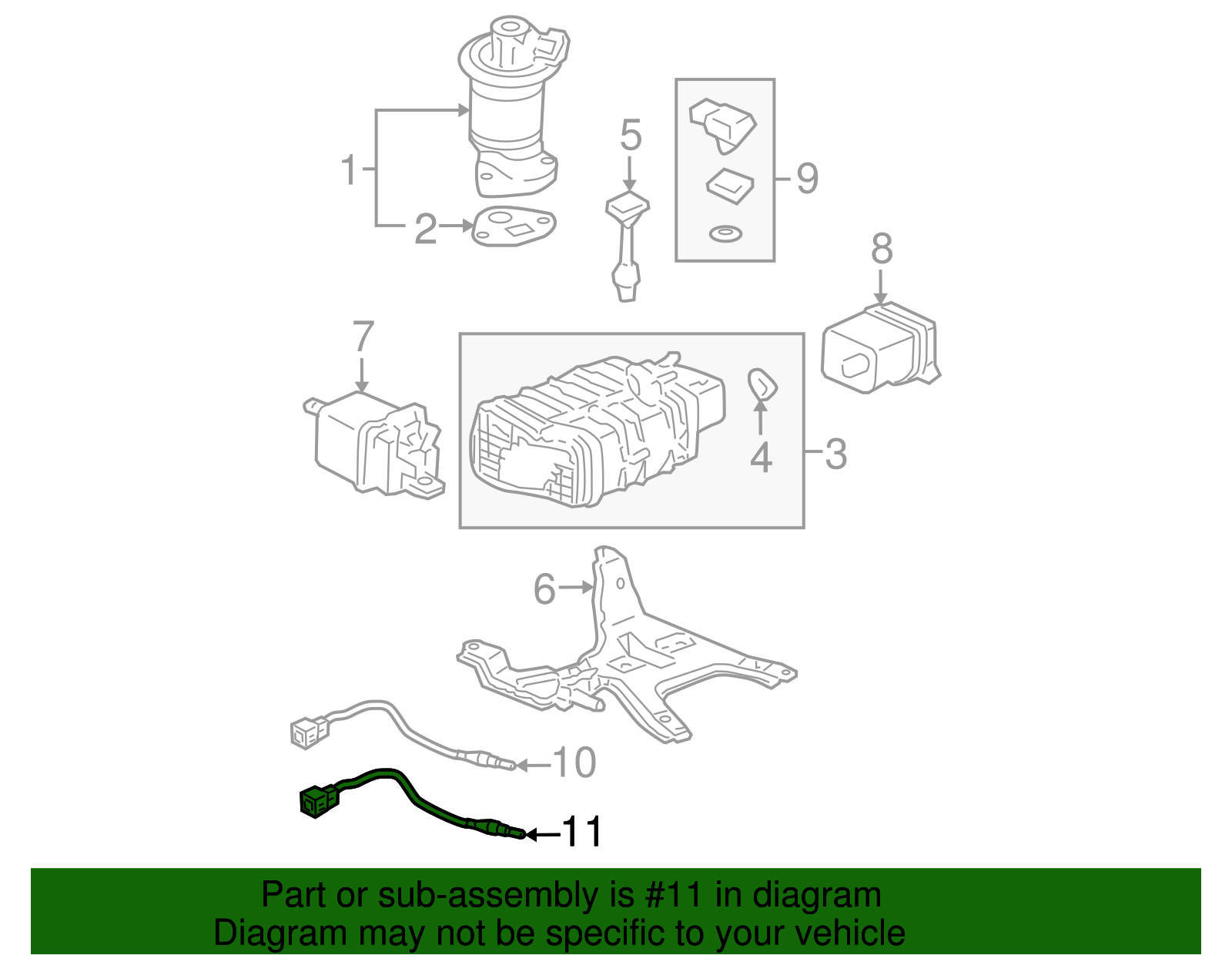 1
2
5
9
8
7
4
3
6
10
11

Part or sub-assembly is #11 in diagram
Diagram may not be specific to your vehicle