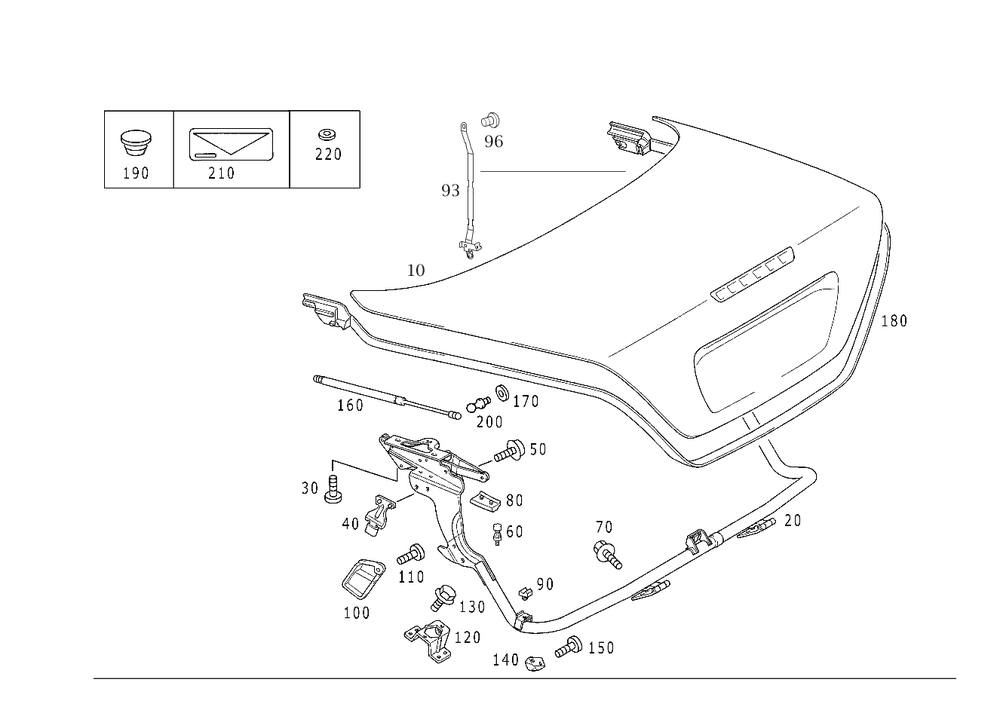 190
210
220
96
93
10
180
160
170
200
50
30
80
40
60
70
20
110
90
100
130
120
140
150