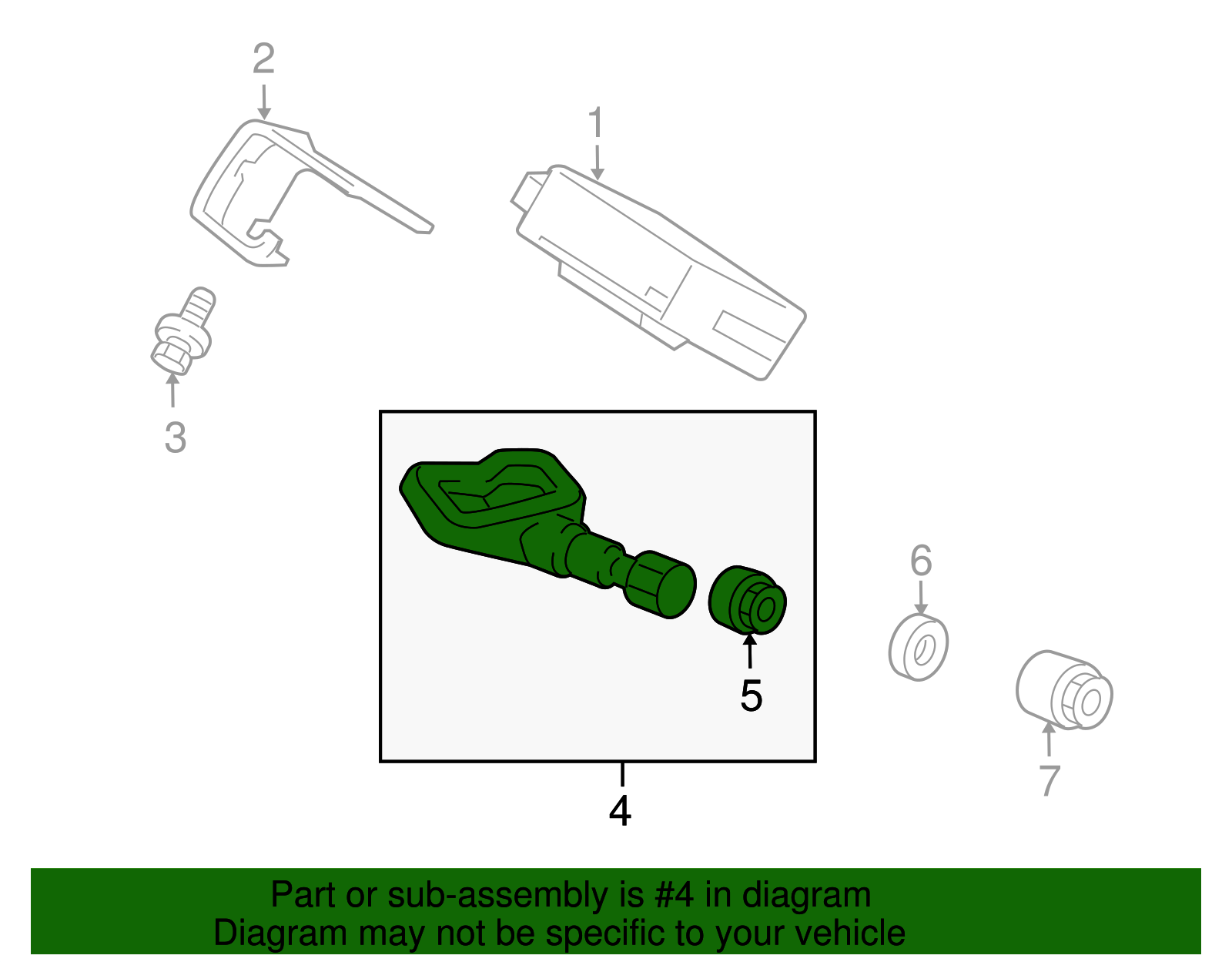 2

1

3

5

6

7

4

Part or sub-assembly is #4 in diagram
Diagram may not be specific to your vehicle