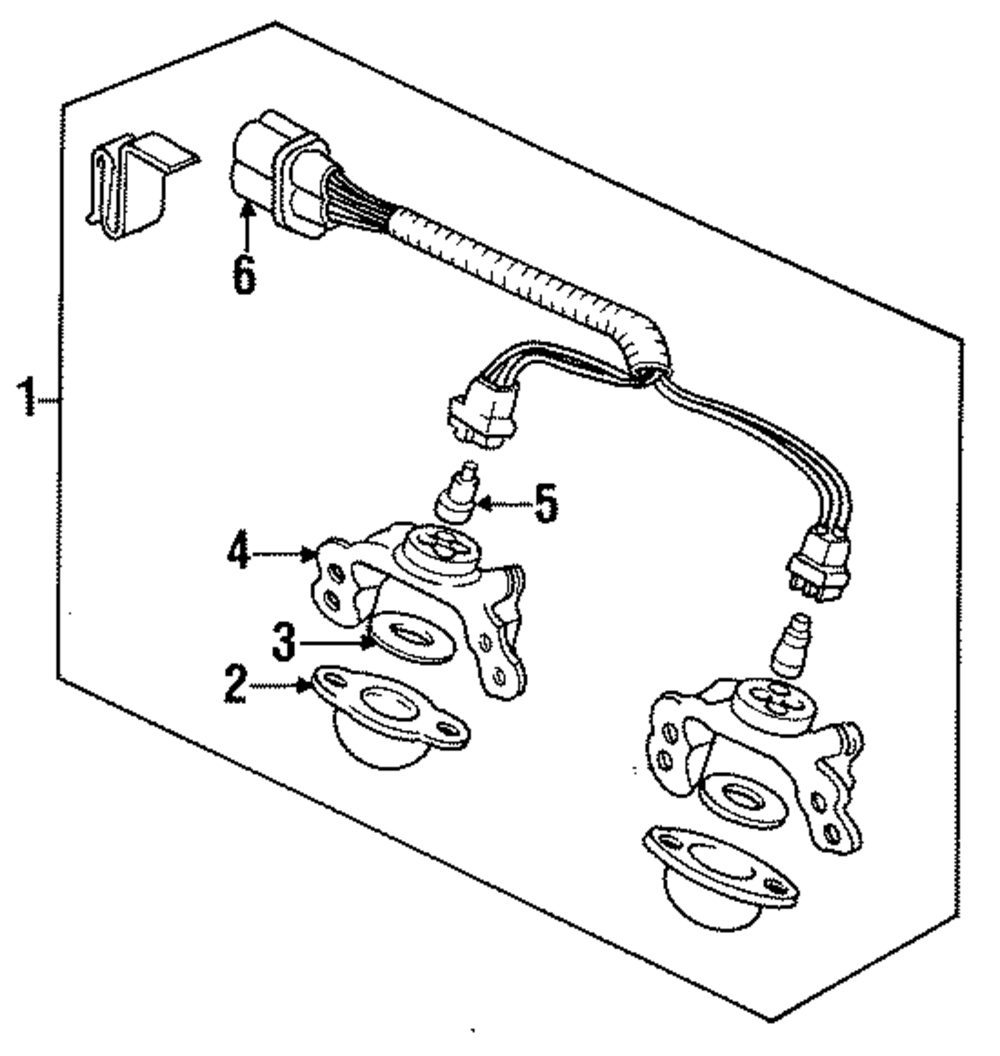 6
1
5
4
3
2