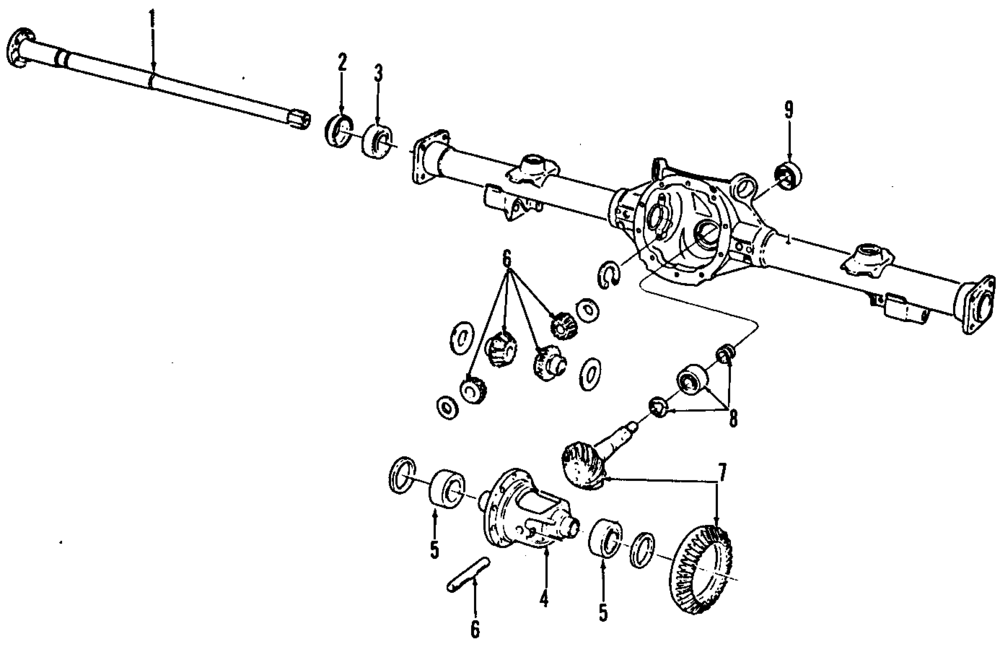 1
2
3
9
6
8
7
5
4
5
6