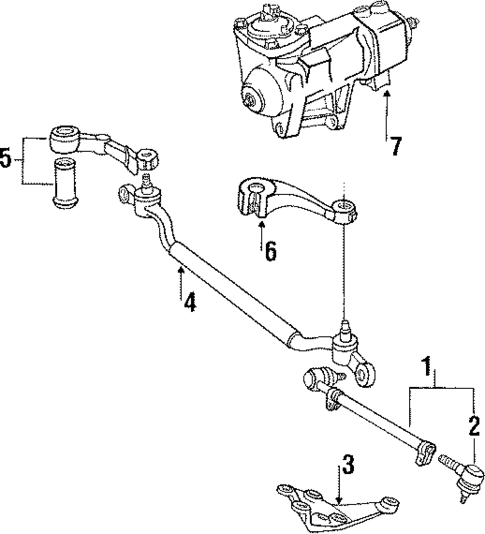 7
5
6
4
1
2
3