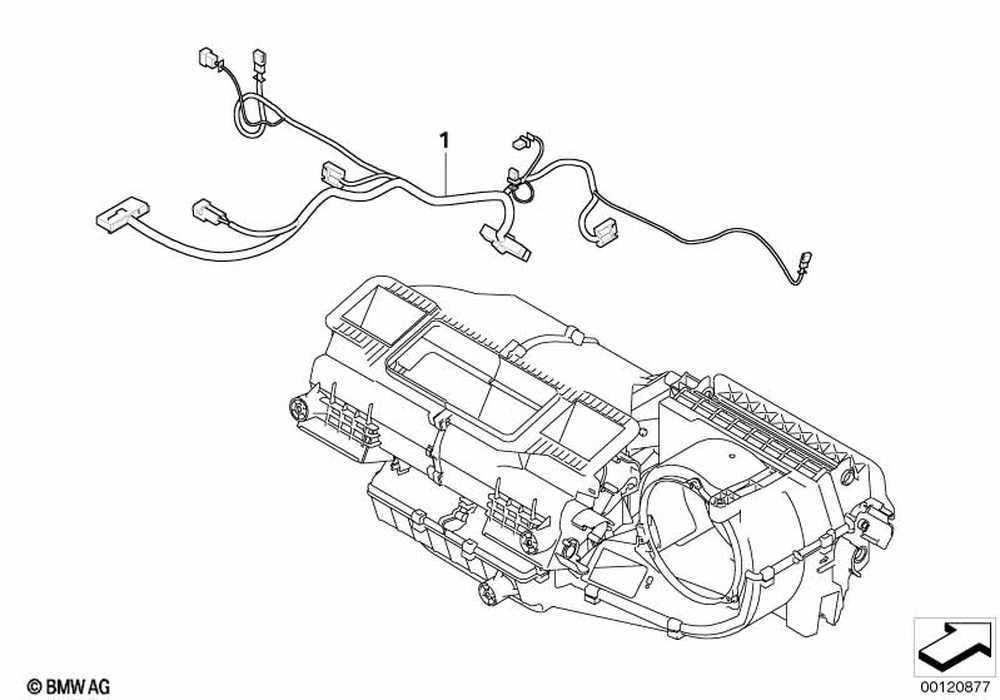 1

© BMW AG

00120877