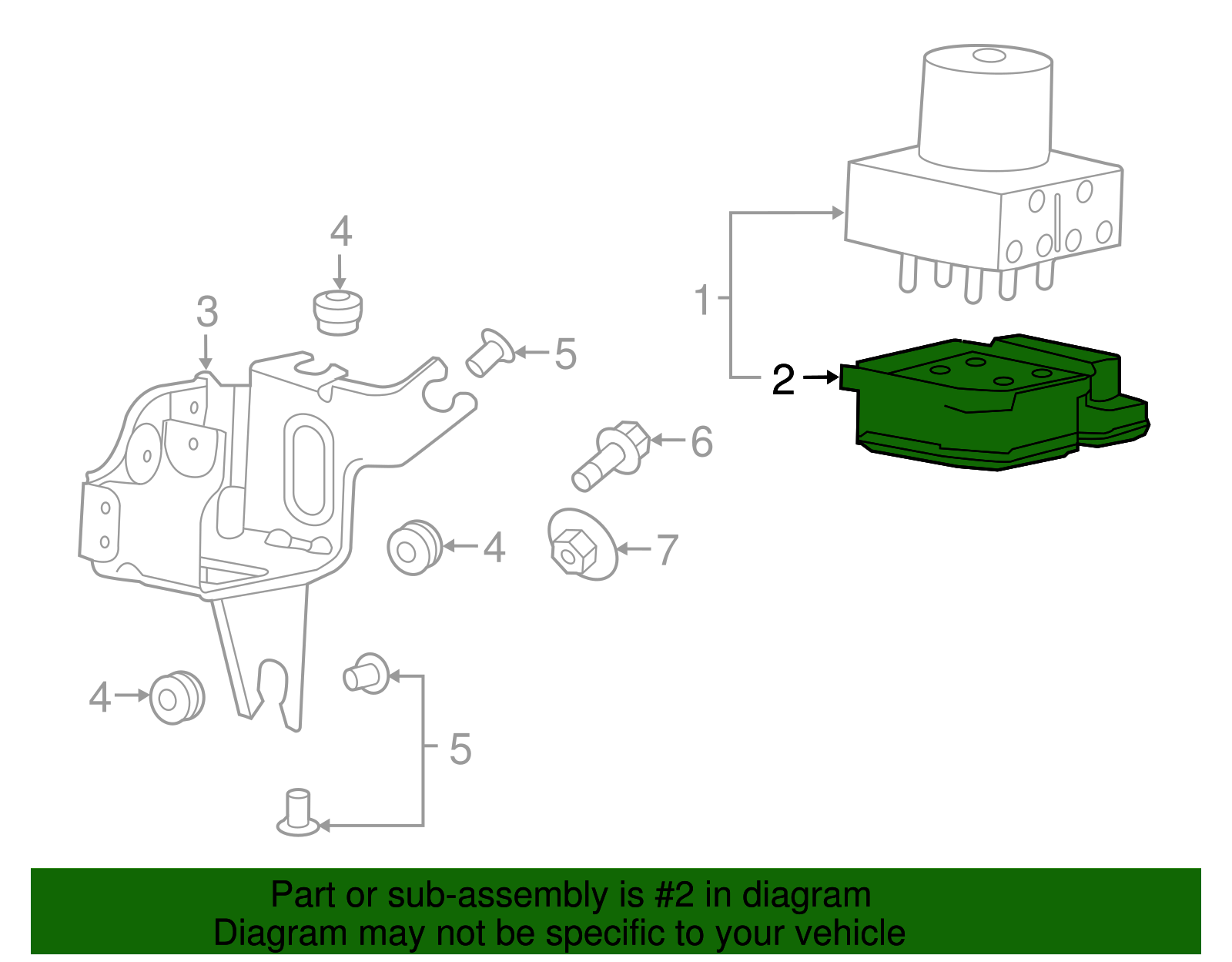 4
3
5
1
2
6
4
7
4
5

Part or sub-assembly is #2 in diagram
Diagram may not be specific to your vehicle