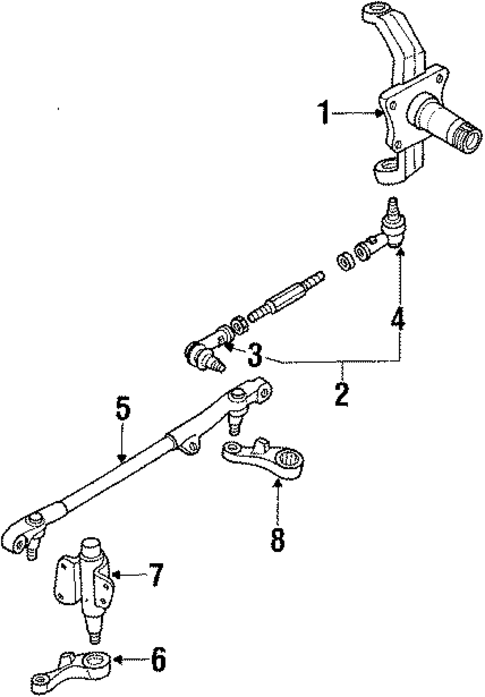 1
4
3
2
5
8
7
6