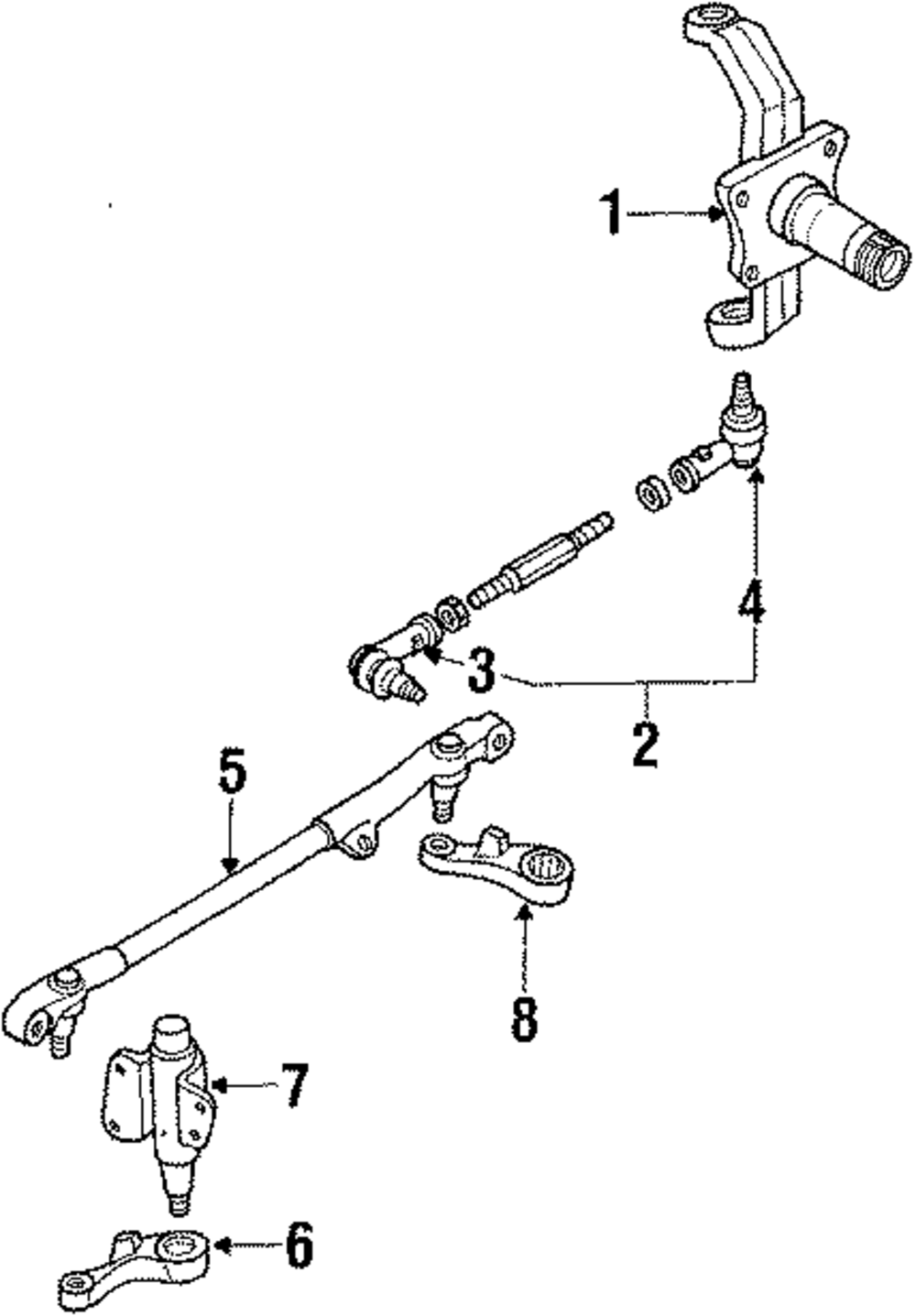 1
4
3
2
5
8
7
6