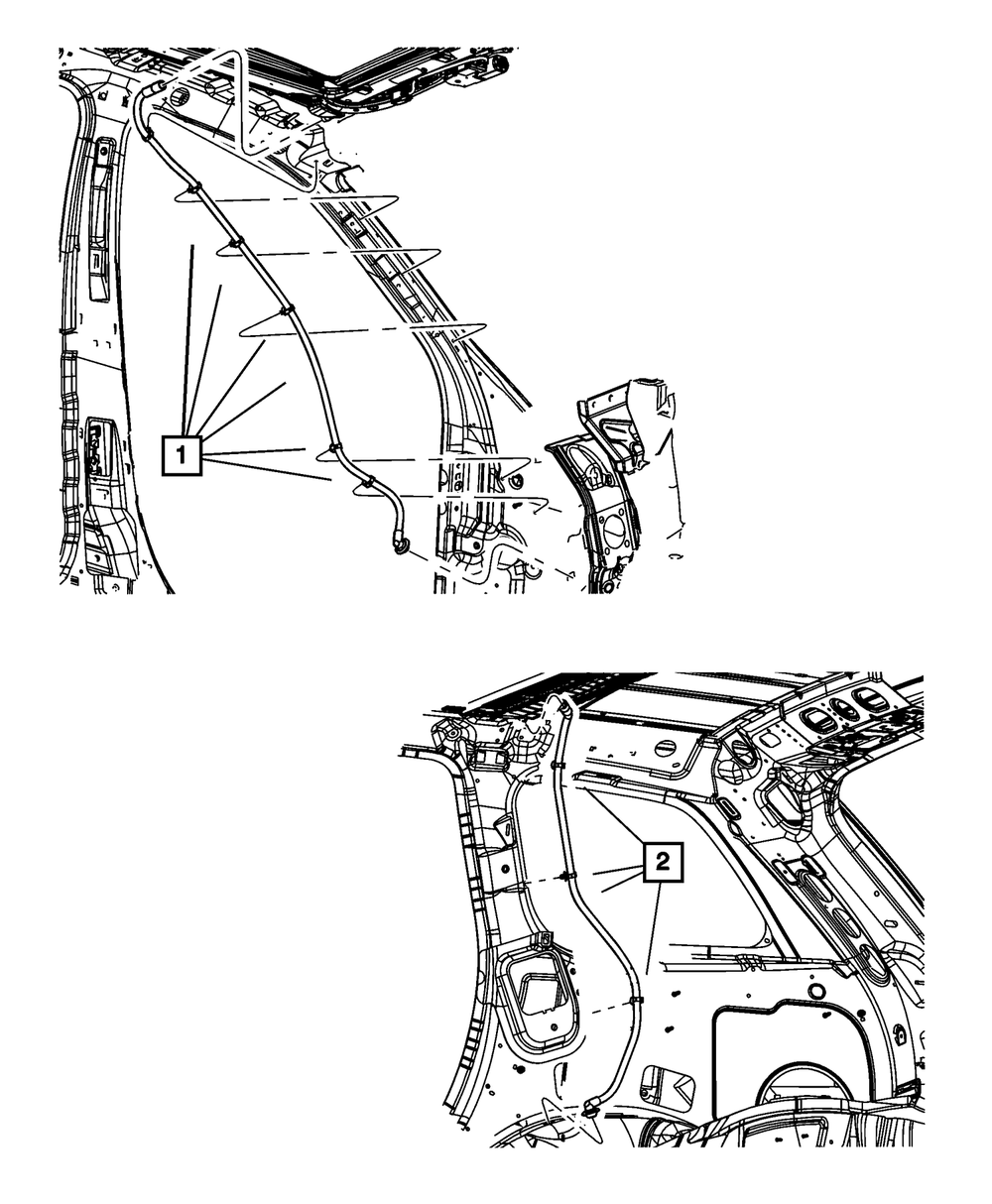 1

2