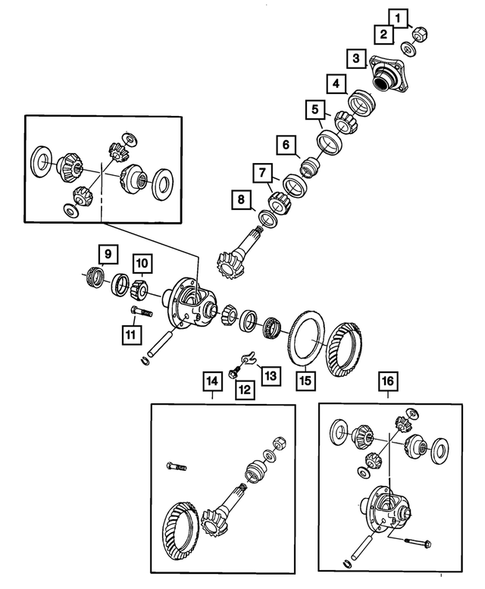 1
2
3
4
5
6
7
8
9
10
11
12
13
14
15
16