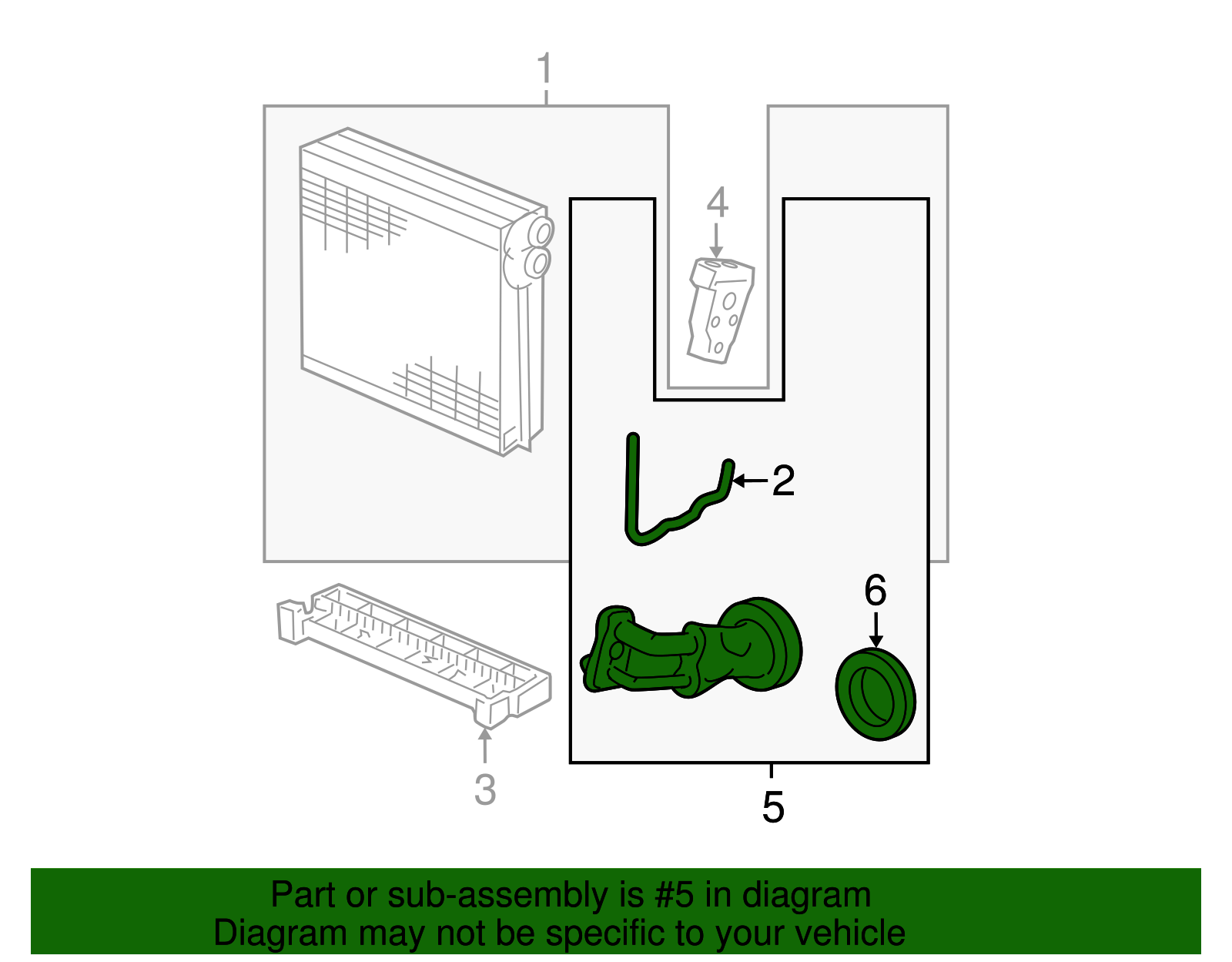 1
4
2
6
3
5
Part or sub-assembly is #5 in diagram
Diagram may not be specific to your vehicle