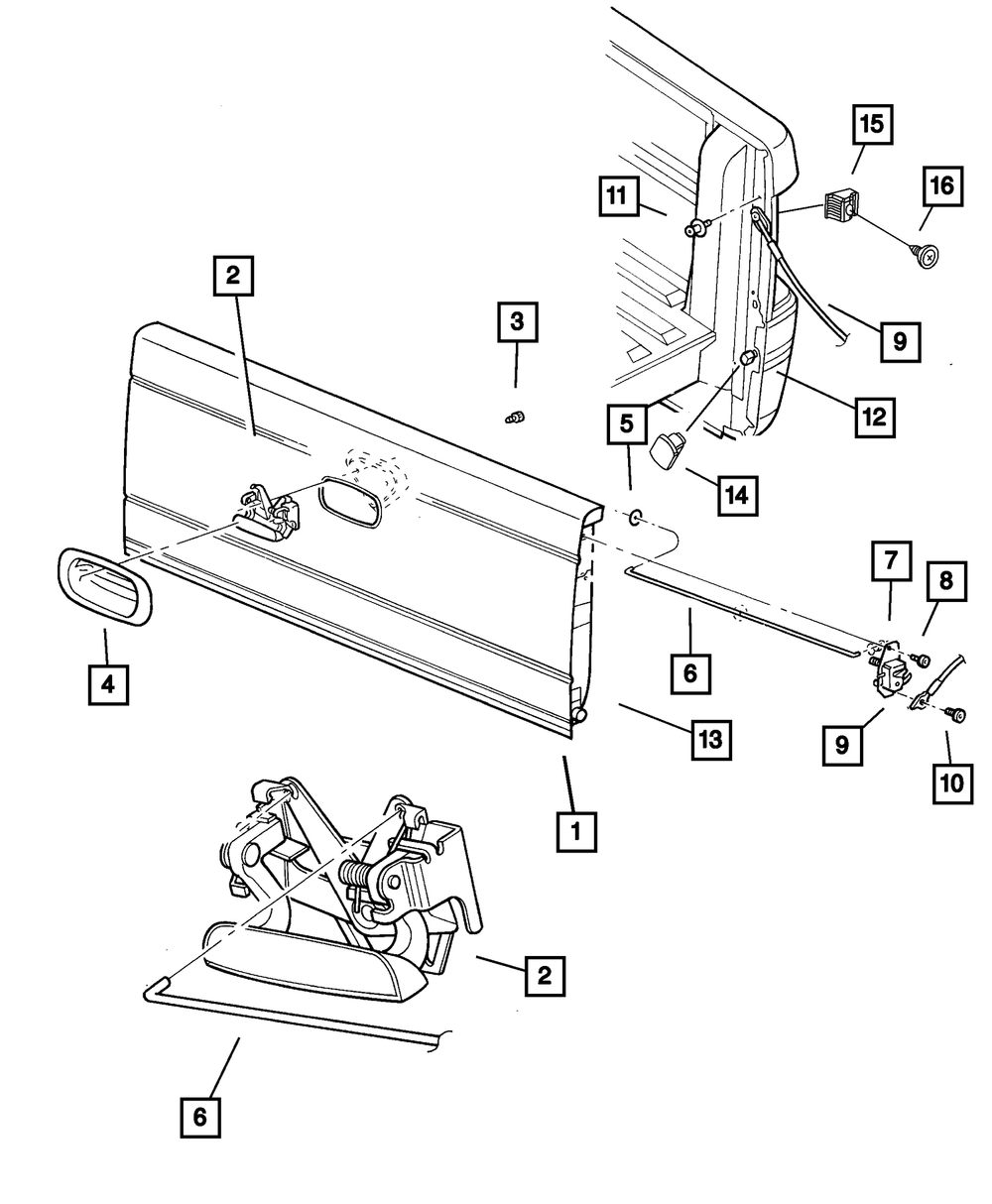 15
11
16
2
3
9
12
5
14
7
8
4
6
13
9
10
1
2
6