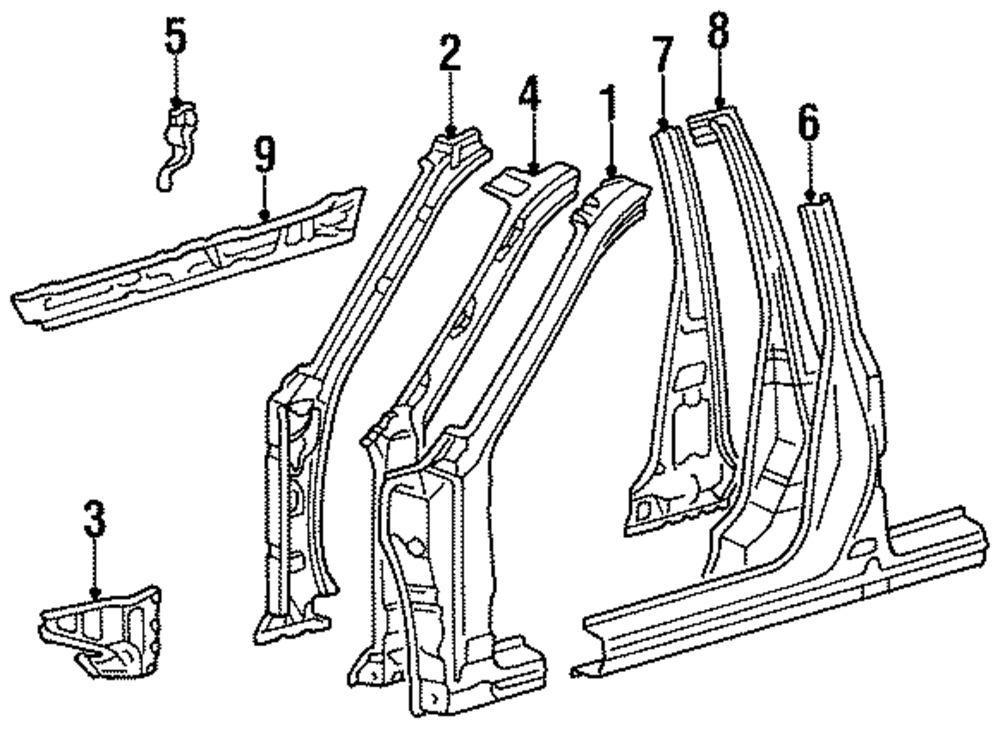 5
9
2
4
1
7
8
6
3