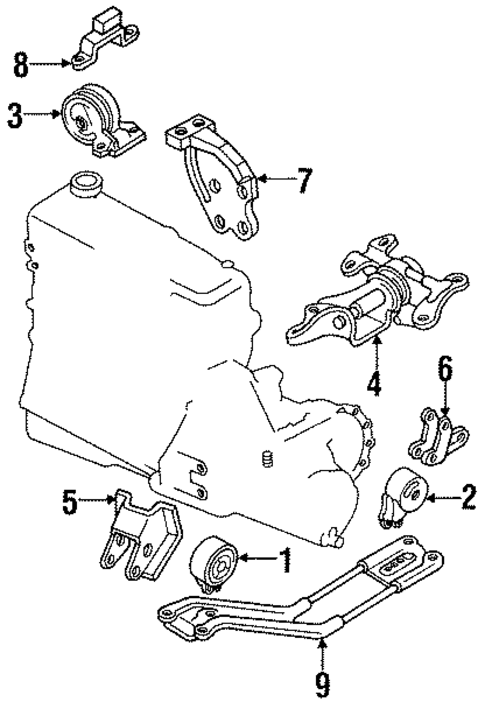 8
3
7
4
6
5
2
1
9