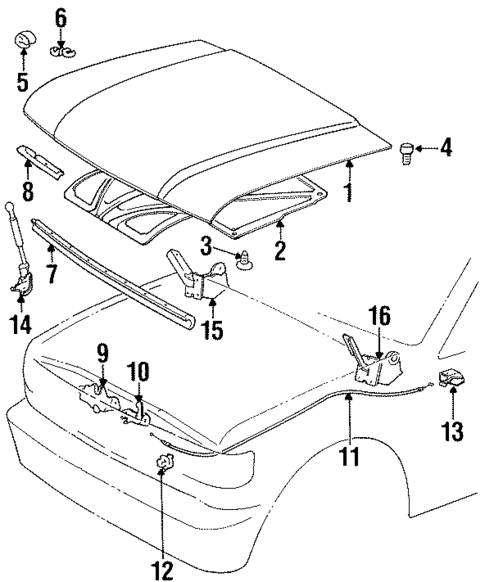 6
5
4
8
1
2
3
7
14
15
16
9
10
13
11
12