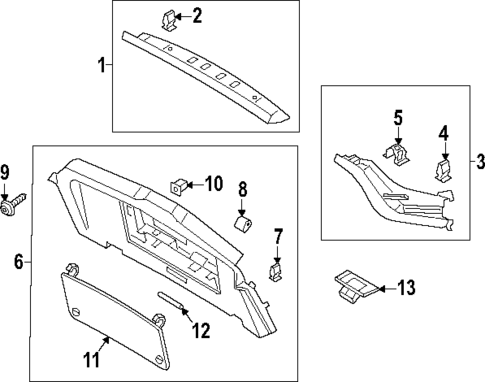 2
1
5
4
3
9
10
8
7
6
13
12
11