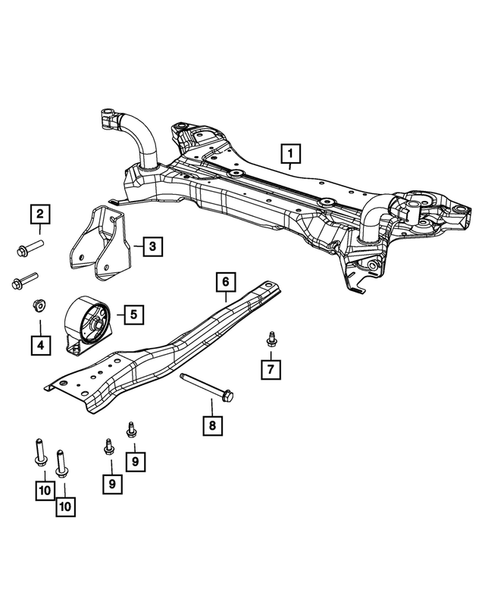 1
2
3
4
5
6
7
8
9
9
10
10