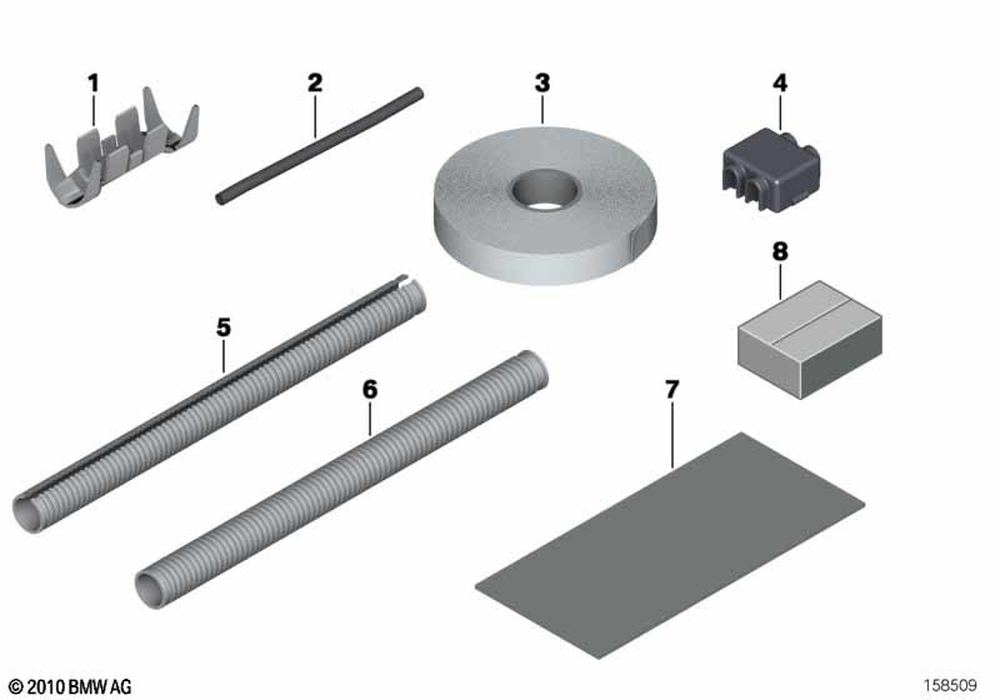 1
2
3
4
8
5
6
7
© 2010 BMW AG
158509