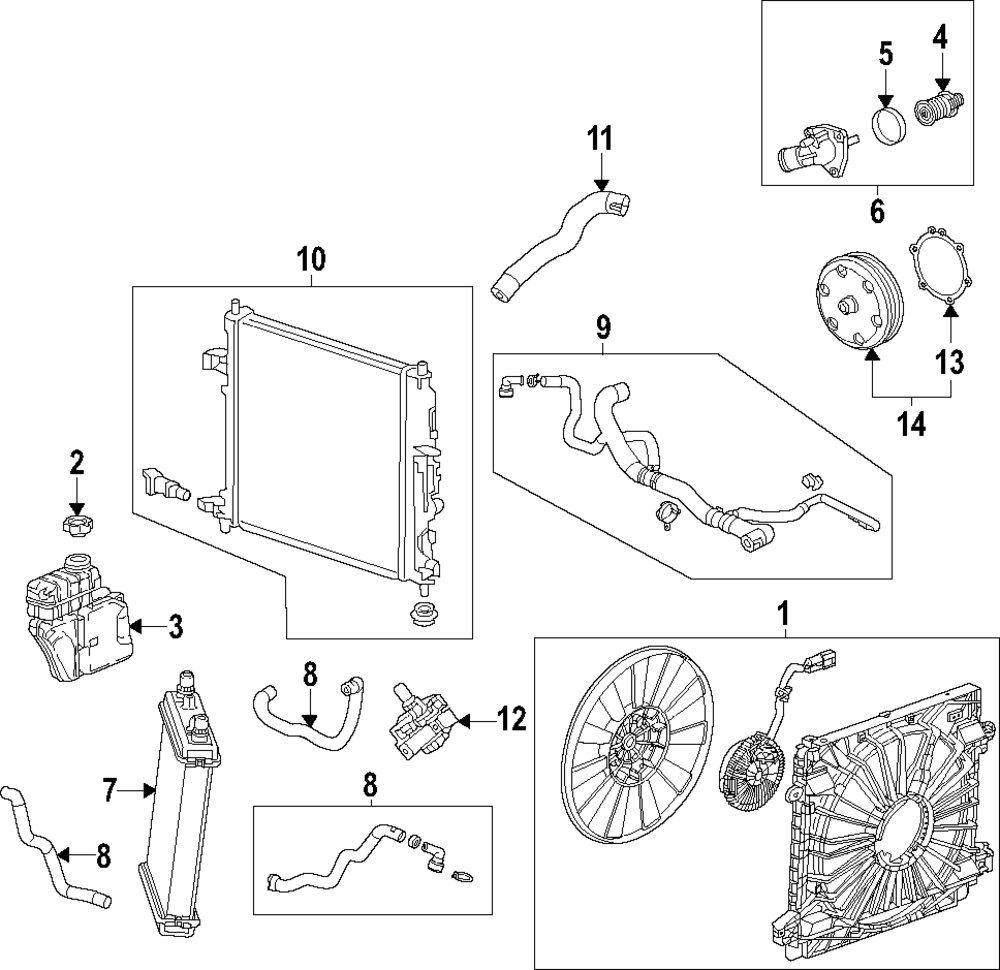 5
4
11
6
10
9
13
14
2
3
1
8
12
7
8
8