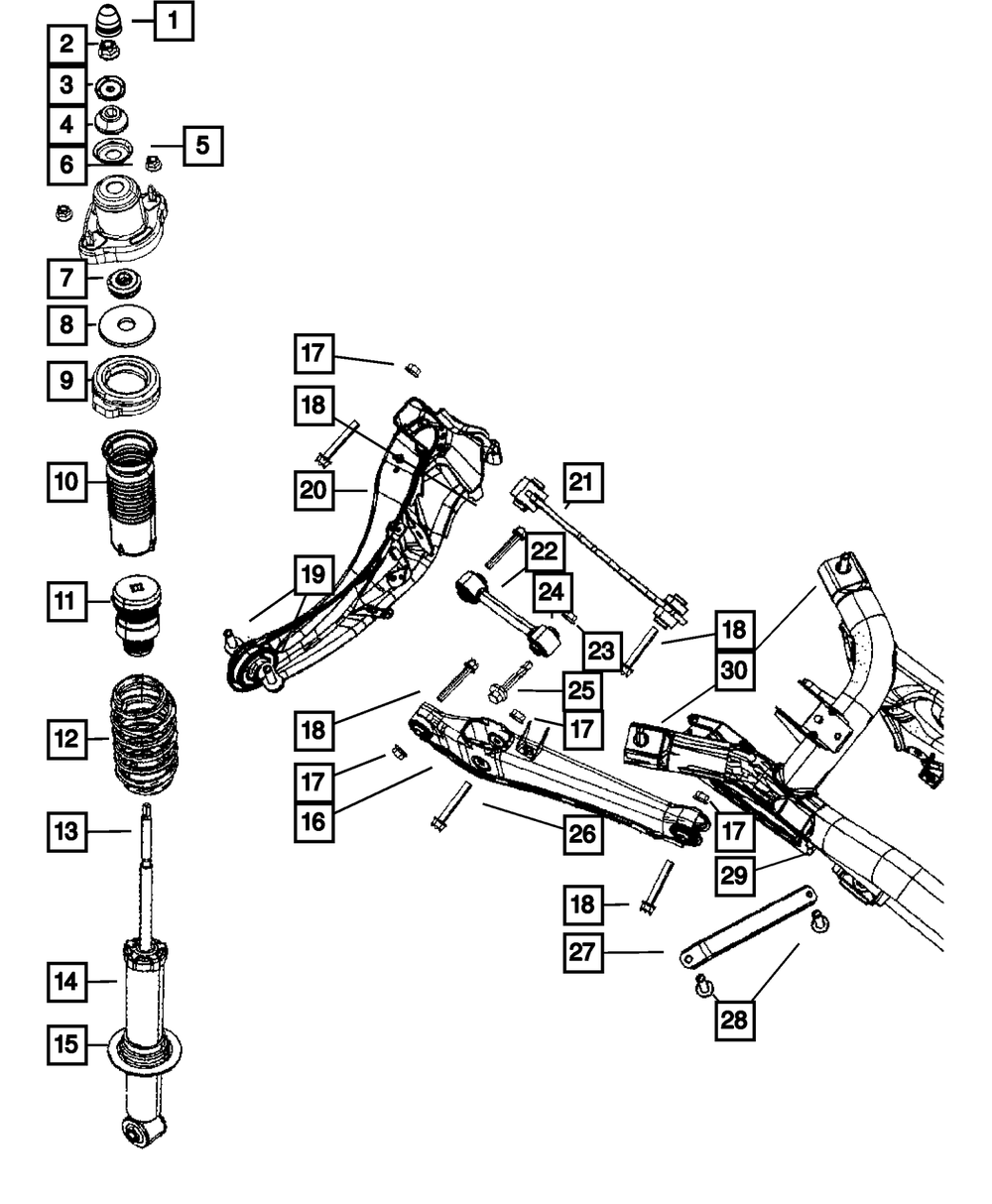 1
2
3
4
5
6
7
8
9
10
11
12
13
14
15
17
18
20
19
21
22
24
23
18
30
25
18
17
17
16
26
17
29
18
27
28