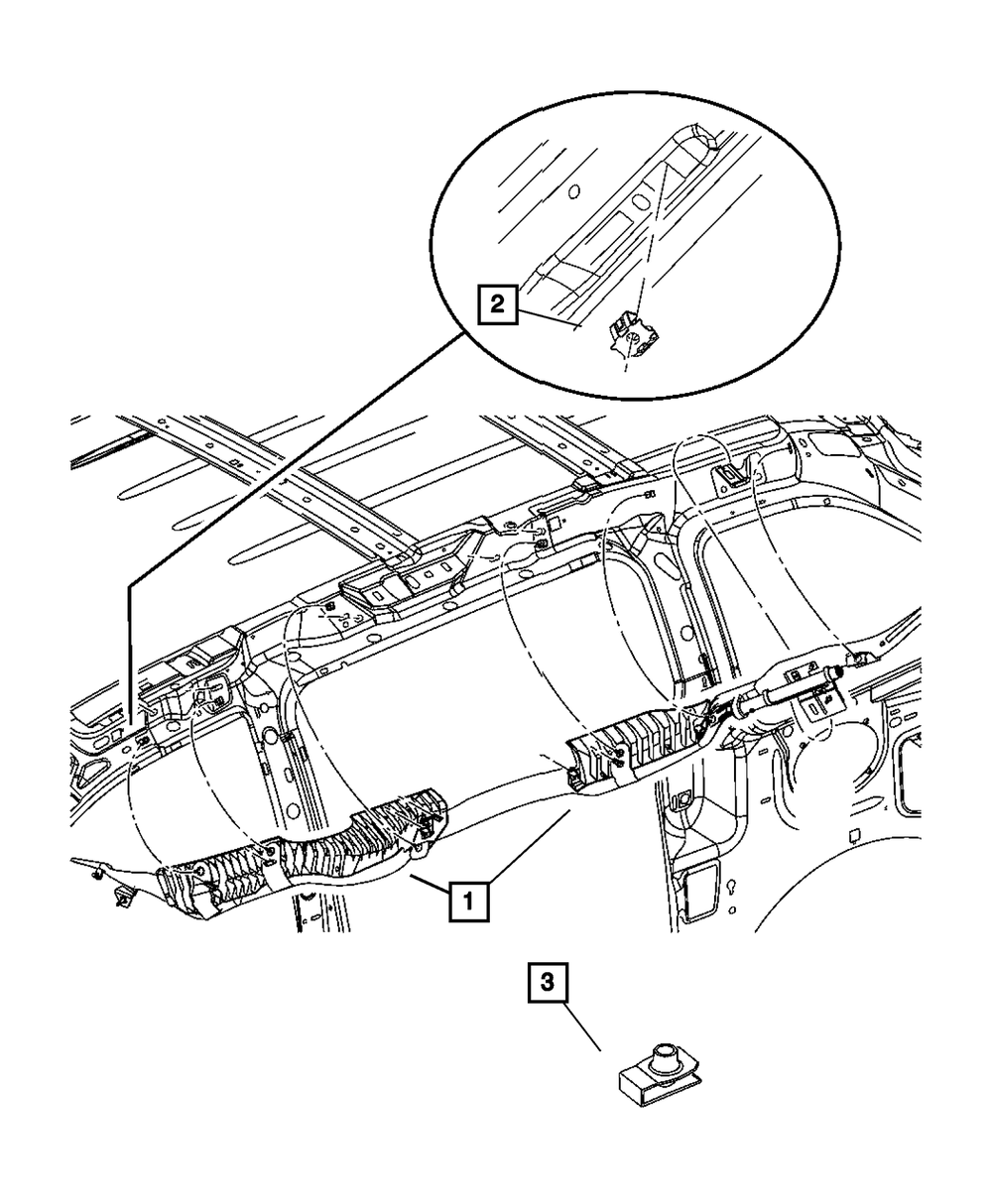 2

1

3