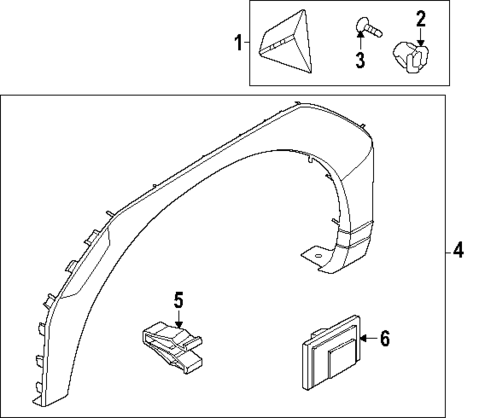 1
2
3
4
5
6