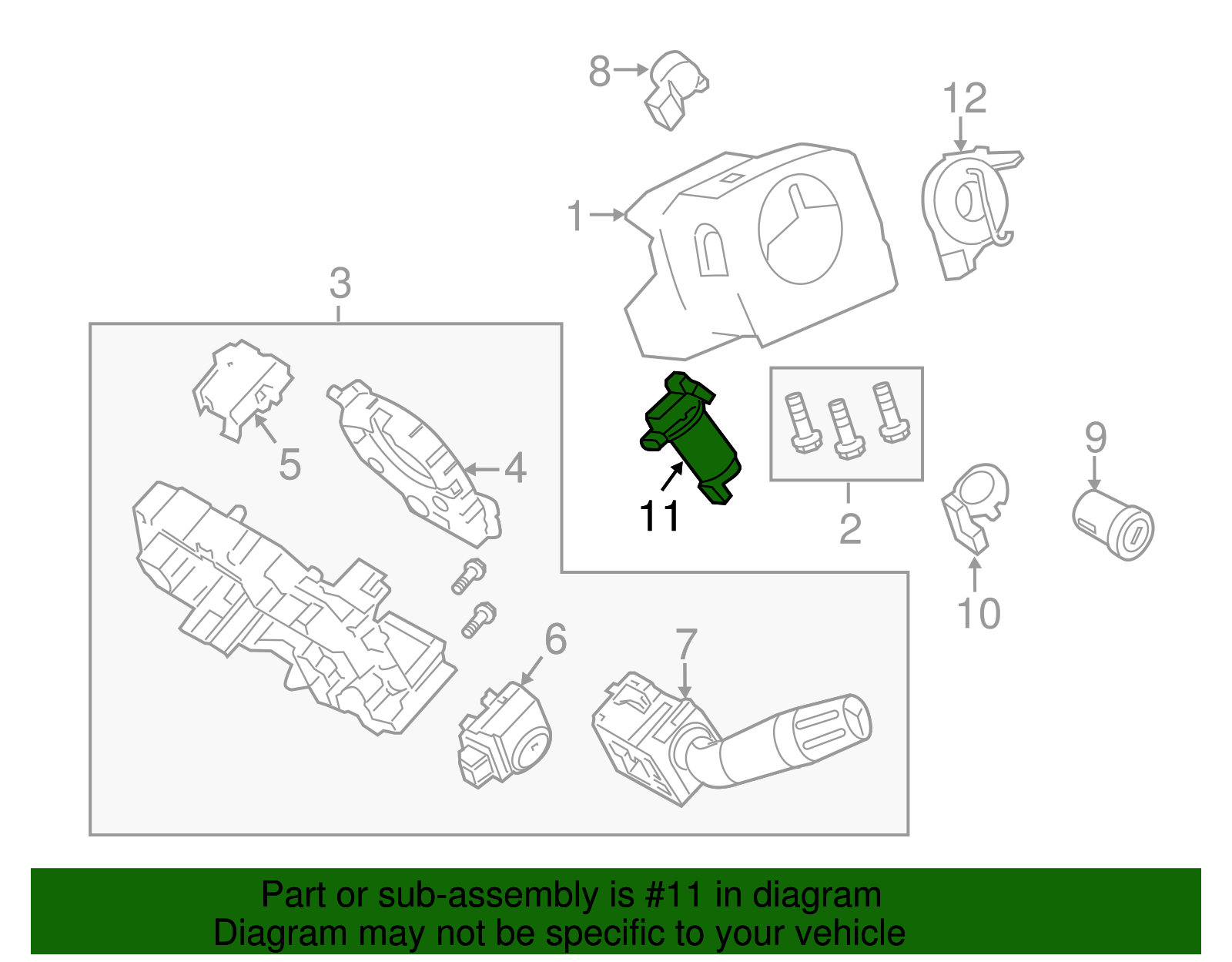 8
12
1
3
5
4
11
2
9
10
6
7

Part or sub-assembly is #11 in diagram
Diagram may not be specific to your vehicle