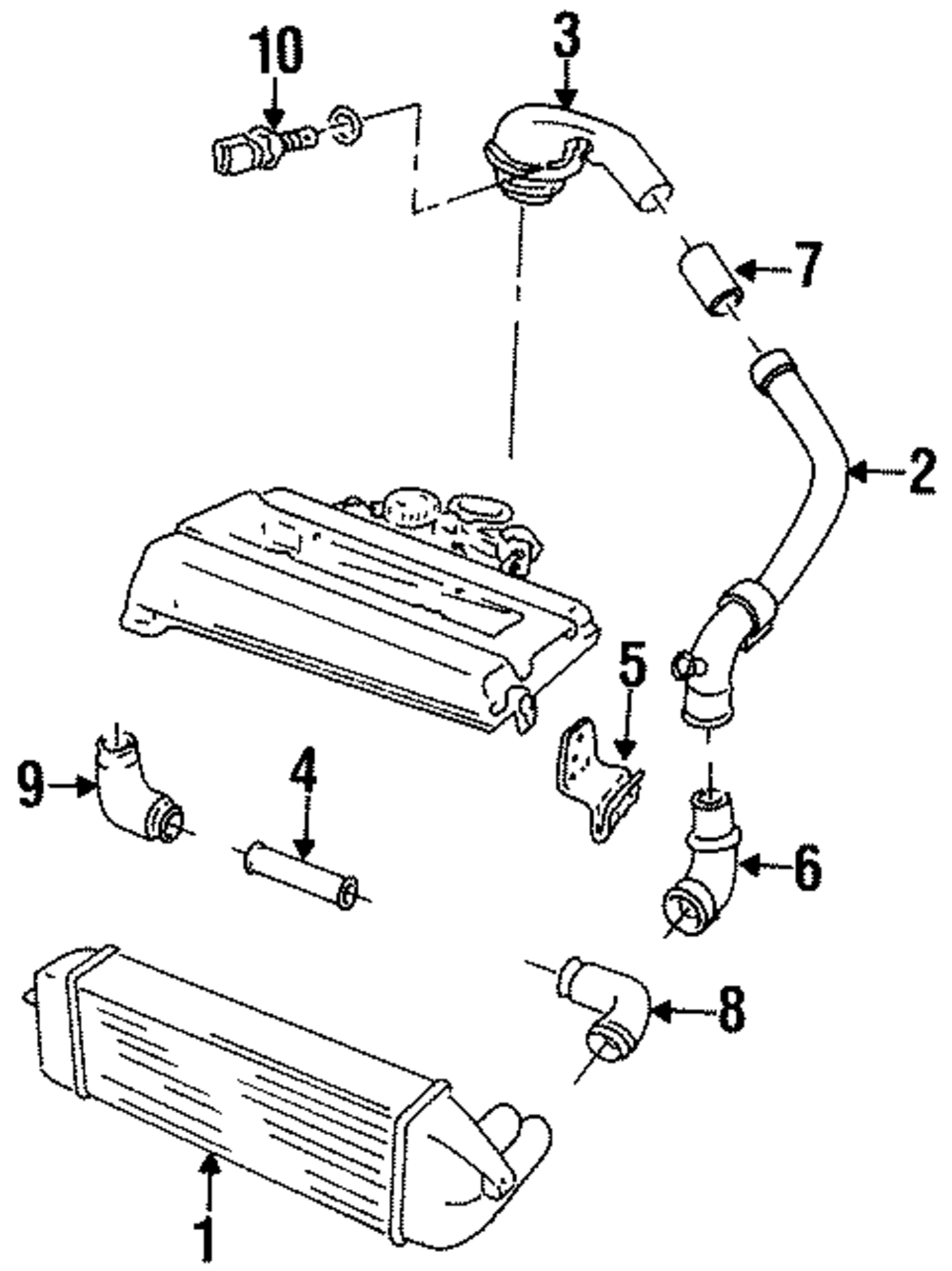 10
3
7
2
5
9
4
6
8
1