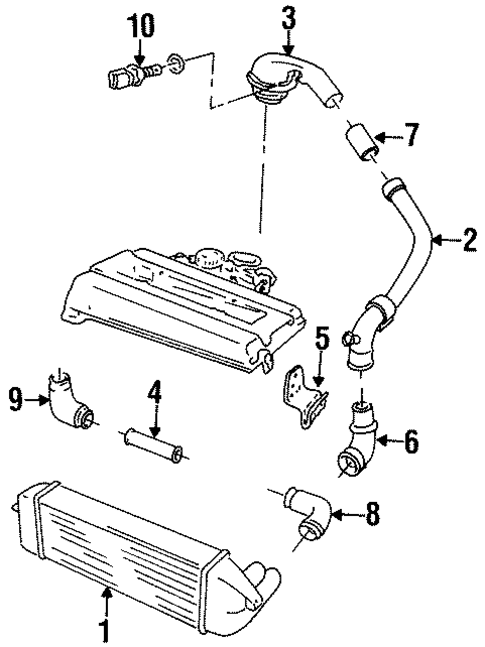 10
3
7
2
5
9
4
6
8
1