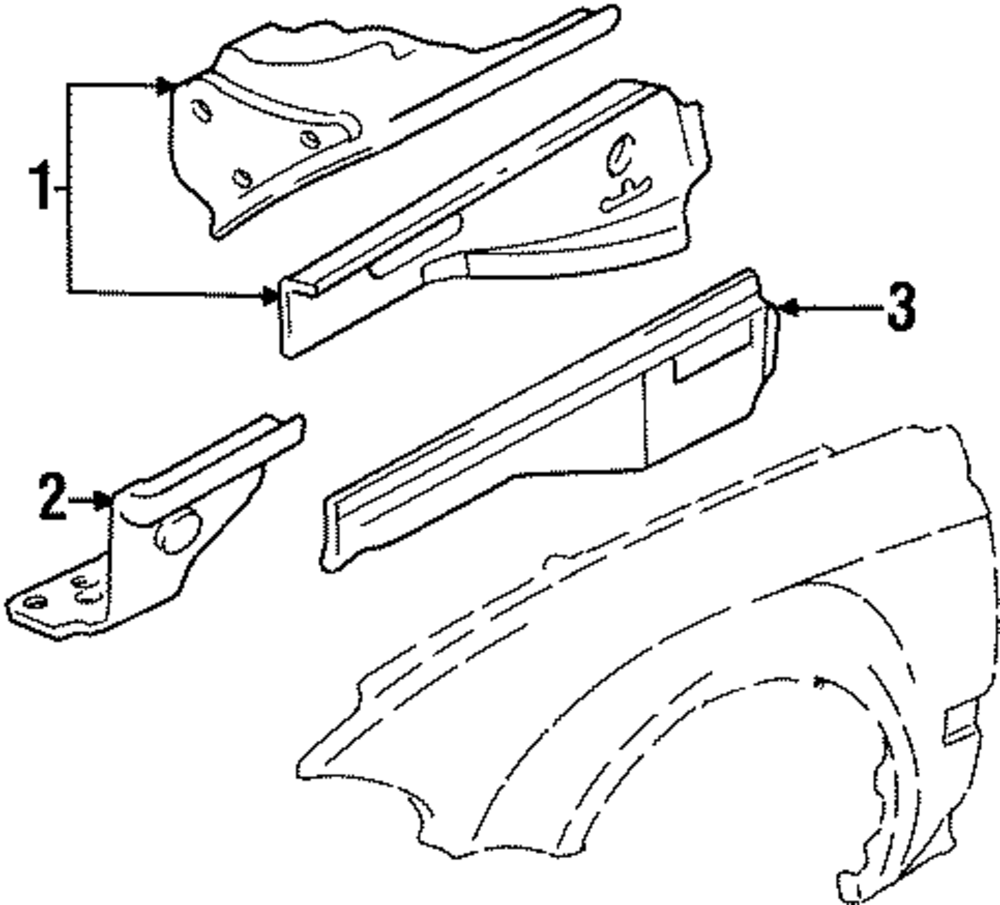 1
3
2