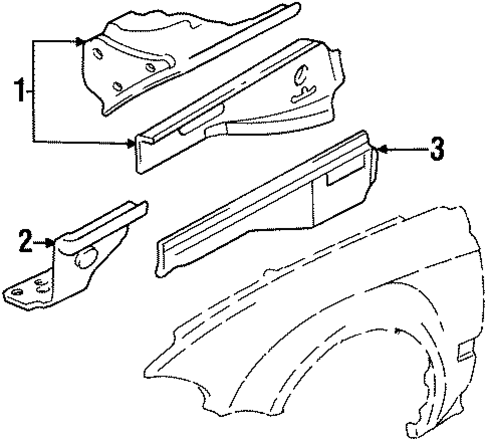 1
3
2