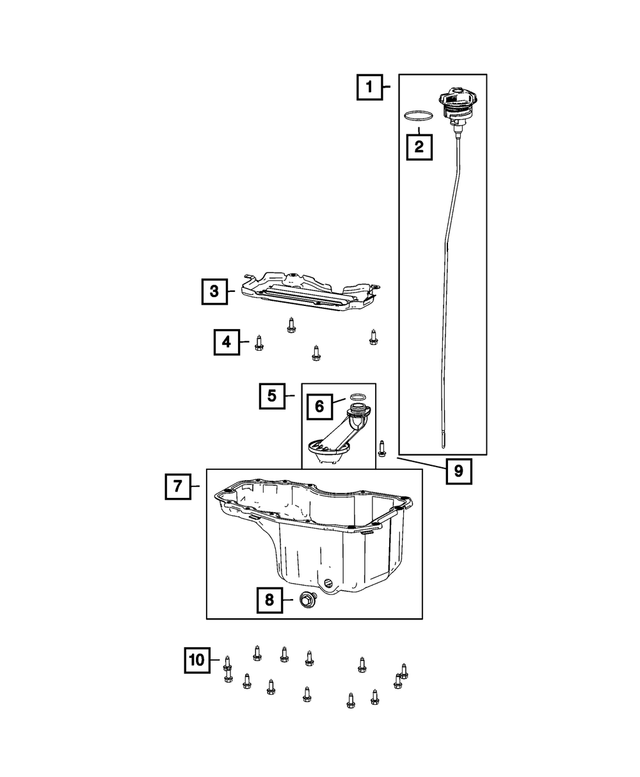 1
2
3
4
5
6
9
7
8
10