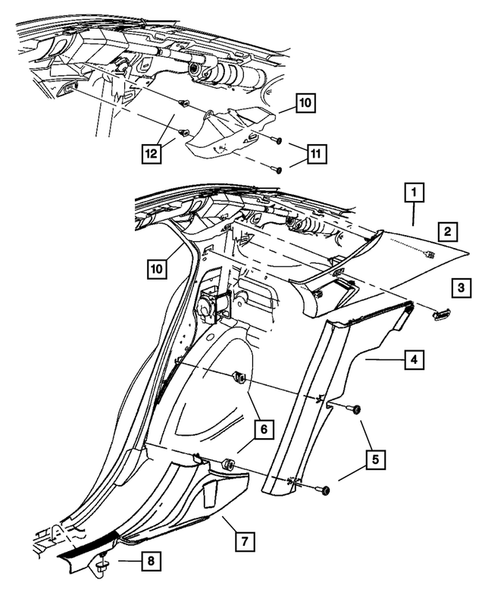 10
12
11
1
2
10
3
4
6
5
7
8