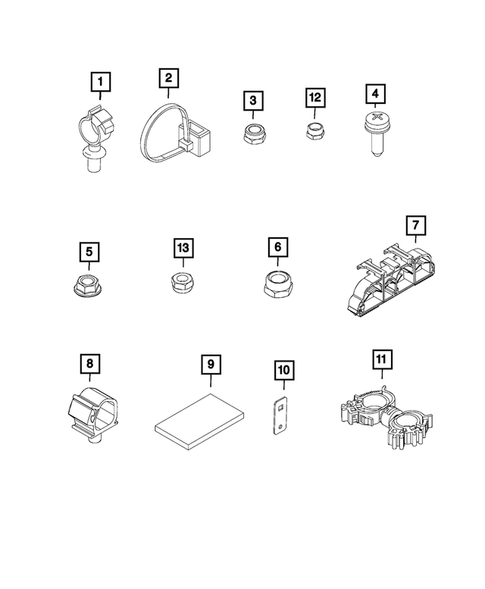 1
2
3
12
4
5
13
6
7
8
9
10
11