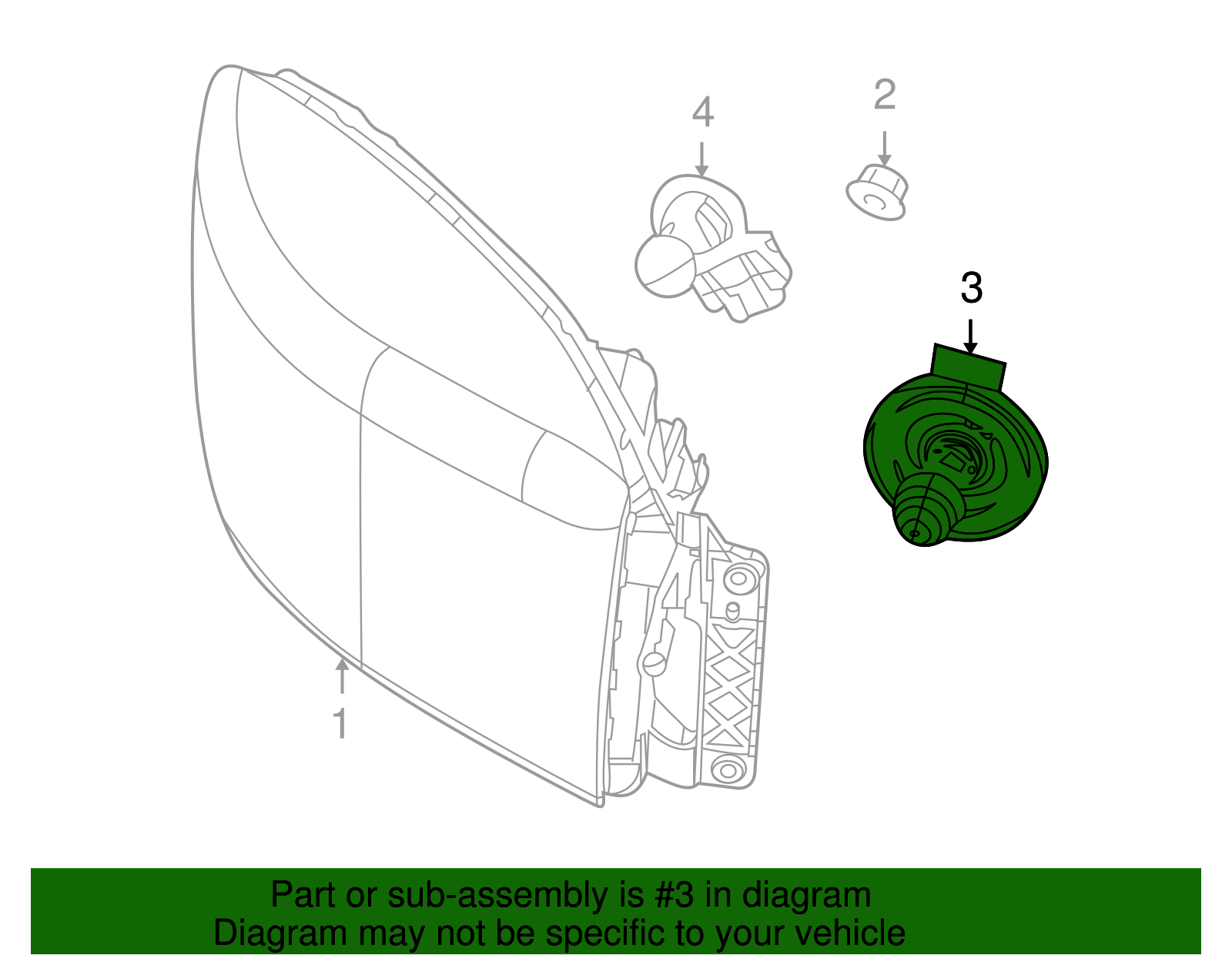 4

2

3

1

Part or sub-assembly is #3 in diagram
Diagram may not be specific to your vehicle