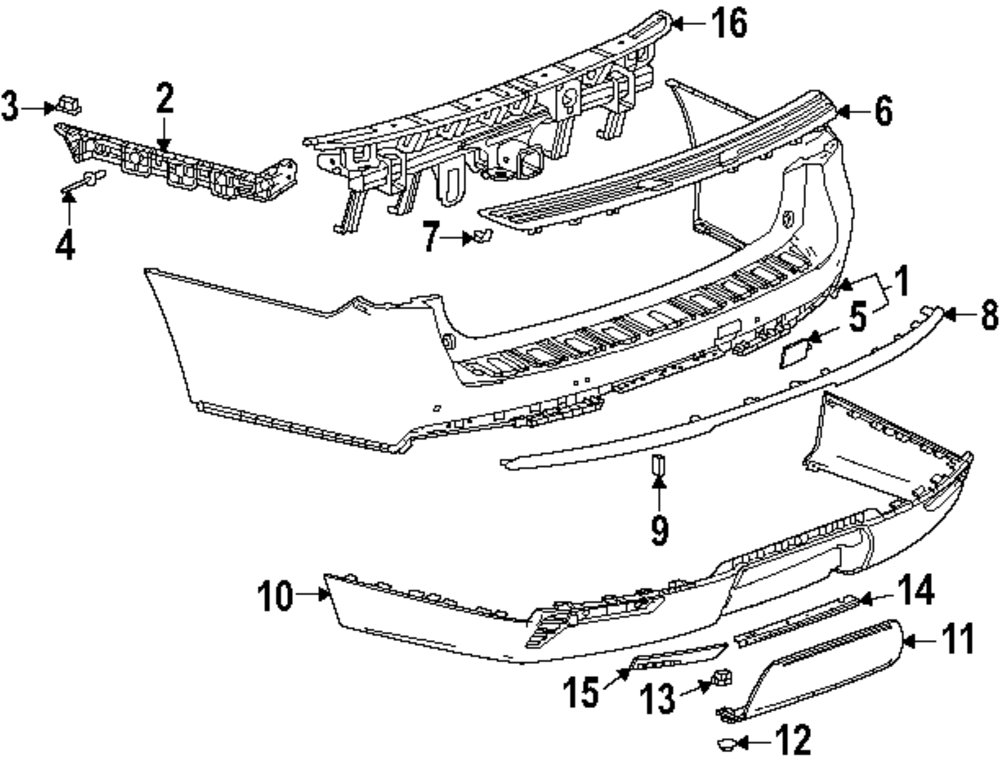 16
3
2
6
4
7
1
5
8
9
10
14
11
15
13
12