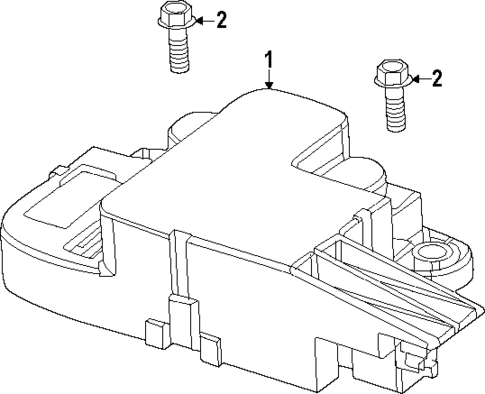 2
1
2