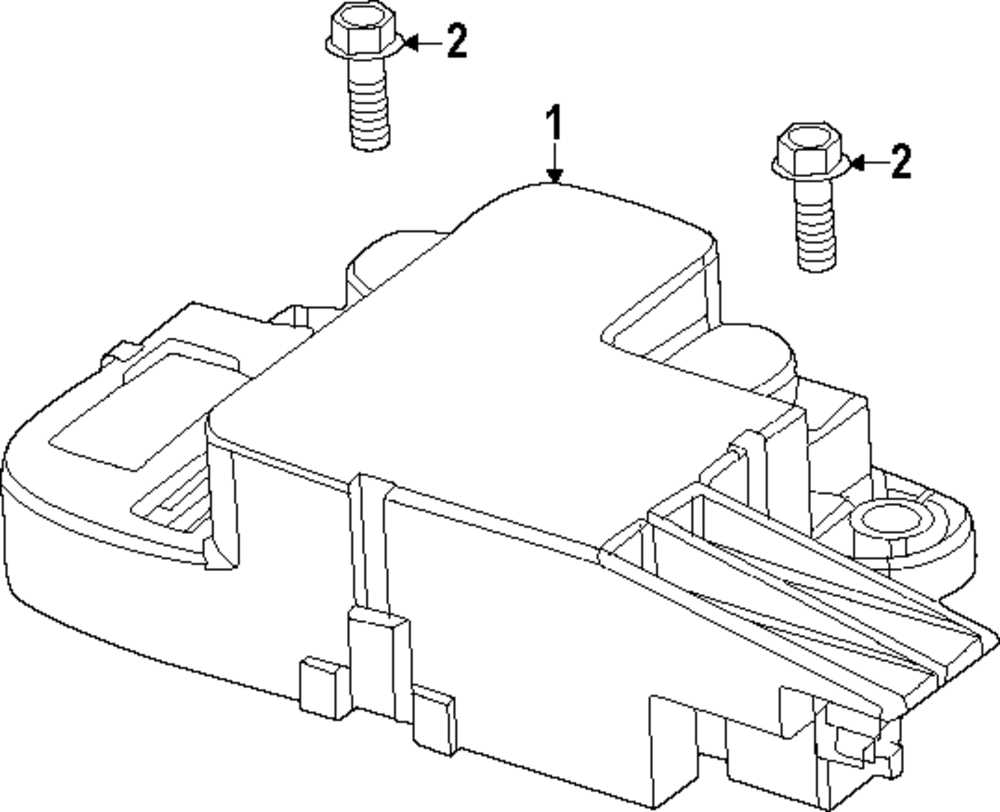 2
1
2