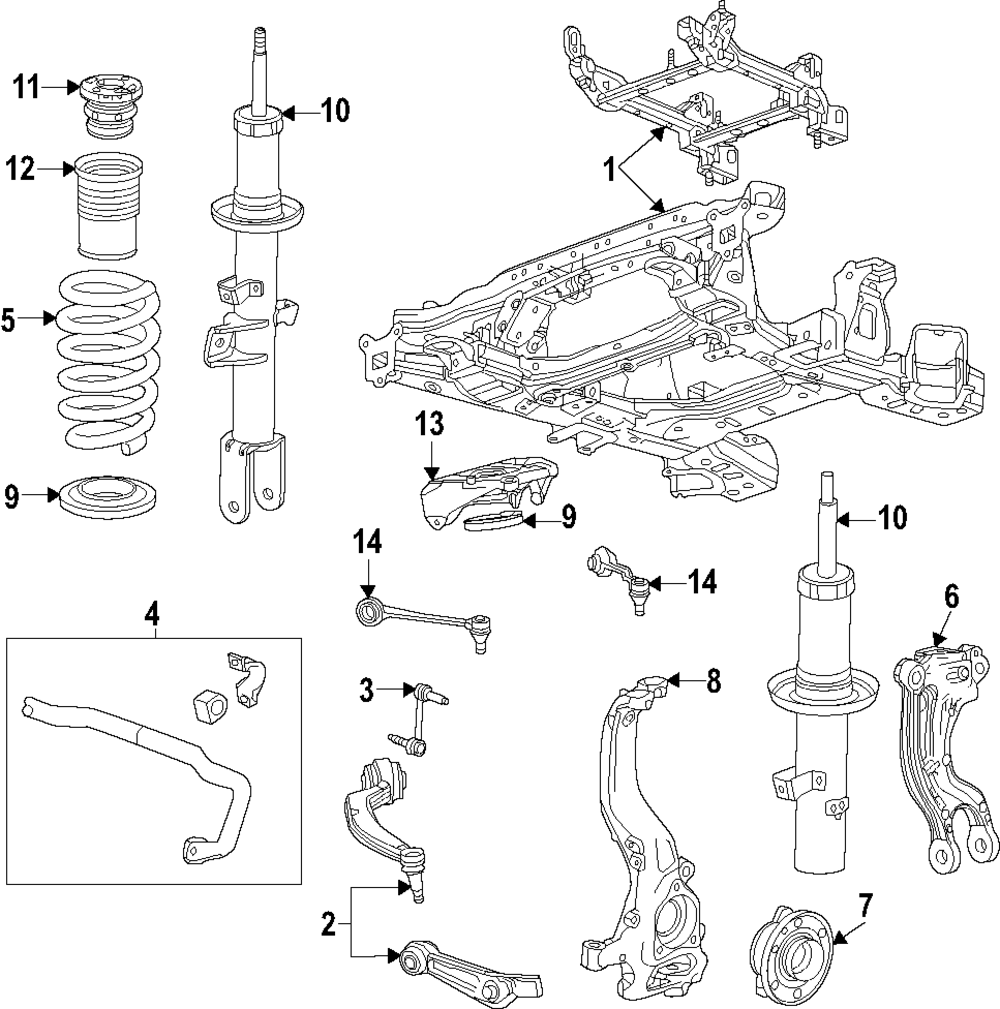 11
10
12
1
5
13
9
9
10
14
14
4
6
3
8
2
7