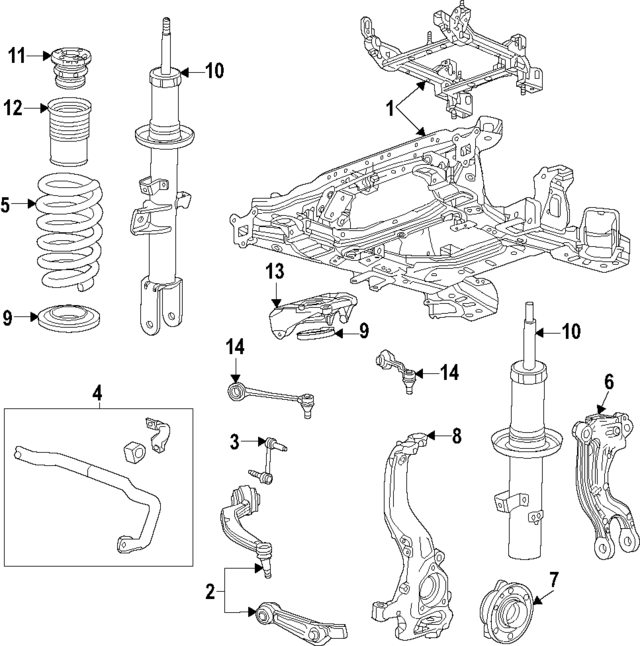 11
10
12
1
5
13
9
9
10
14
14
4
6
3
8
2
7