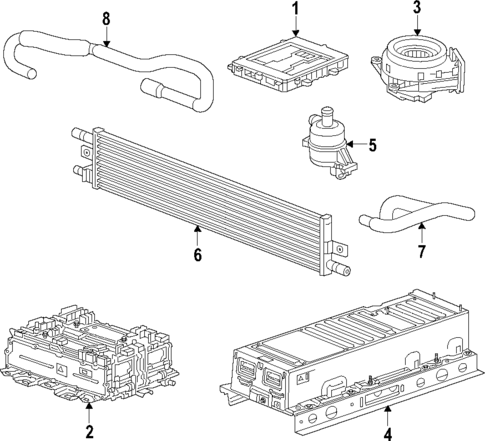 8
1
3
5
6
7
2
4