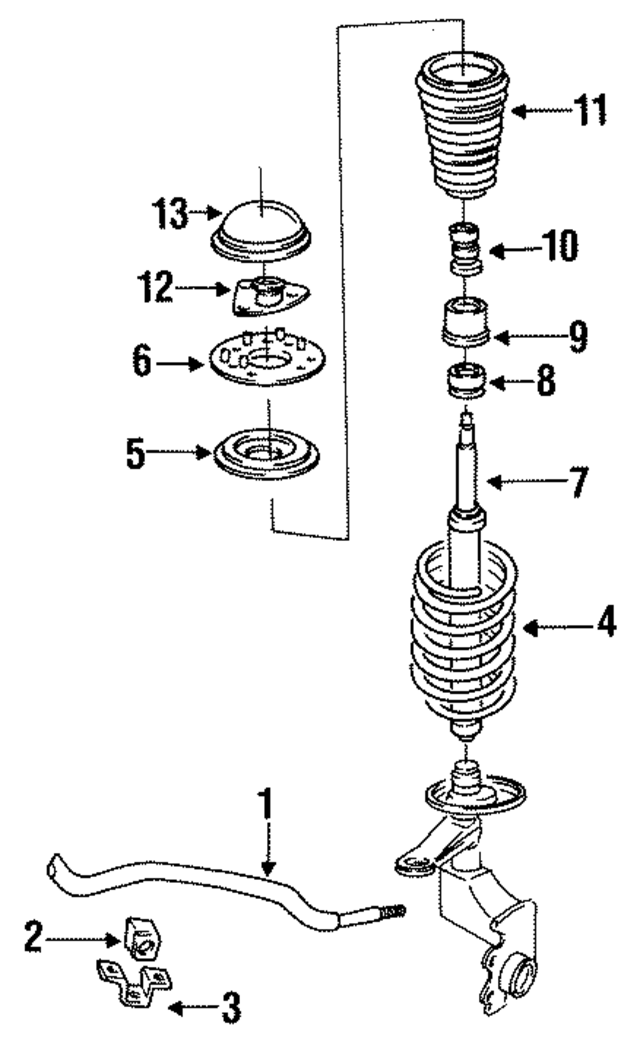 11
13
10
12
9
6
8
5
7
4
1
2
3