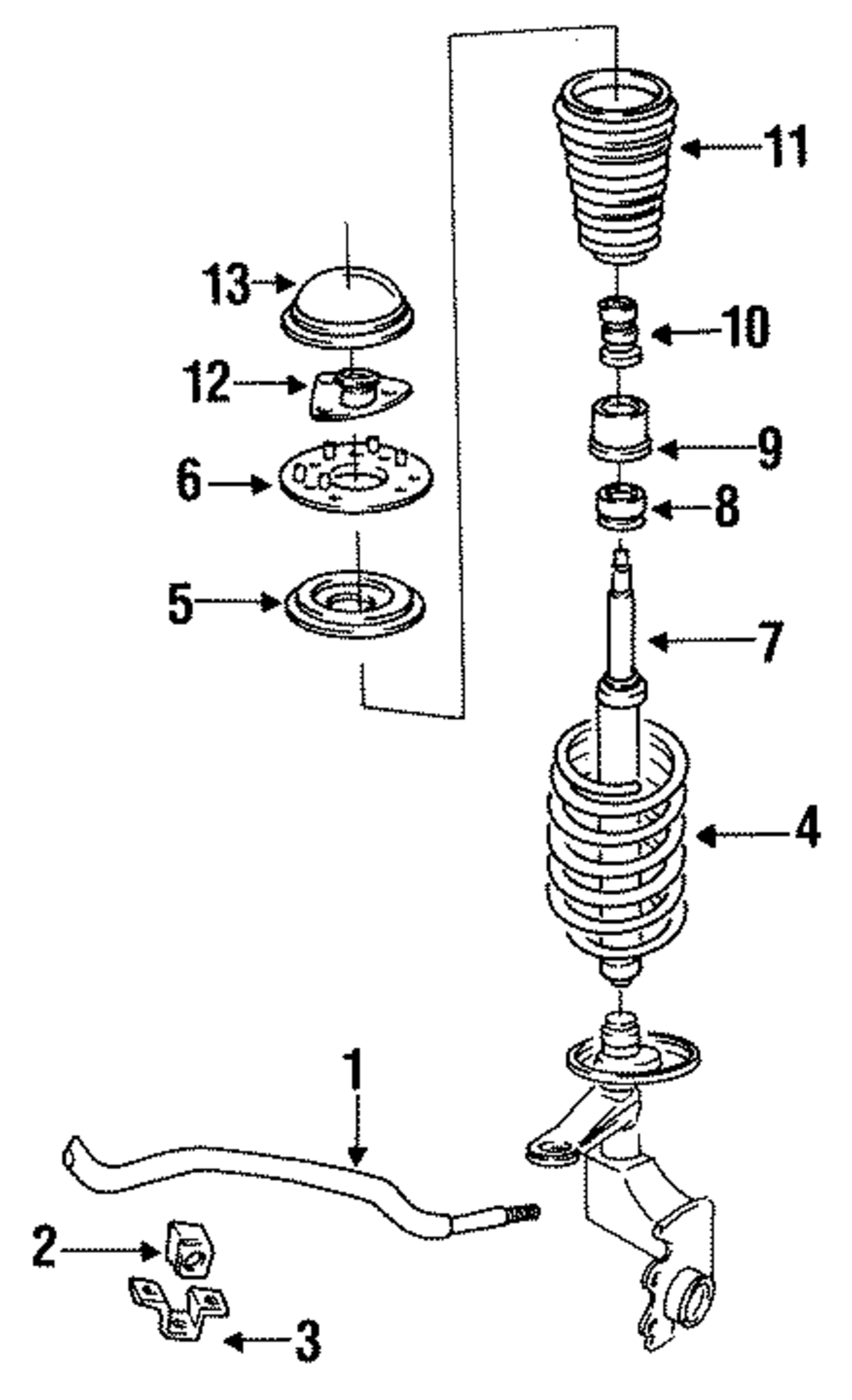 11
13
10
12
9
6
8
5
7
4
1
2
3