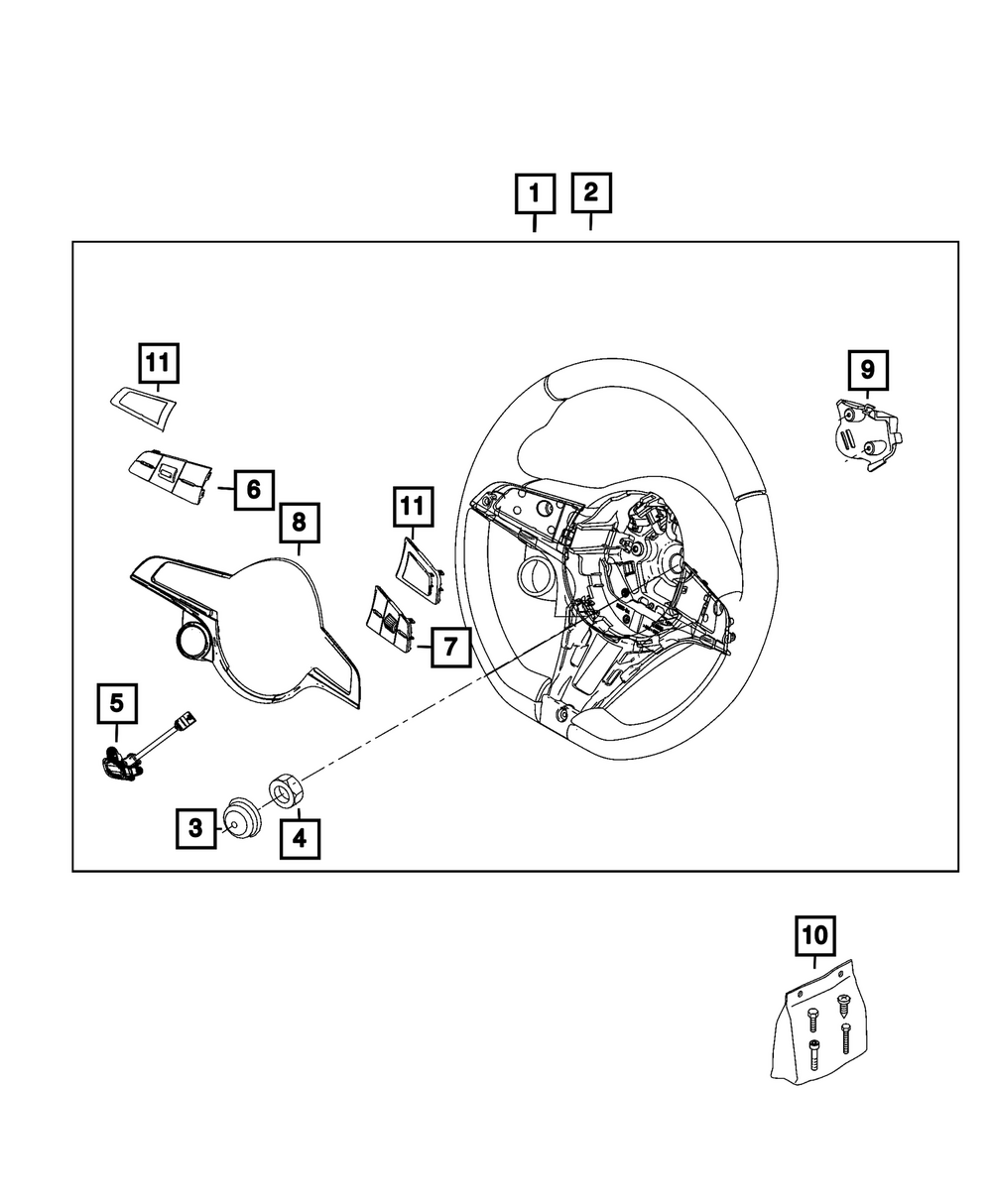 1
2
11
9
6
8
11
7
5
3
4
10