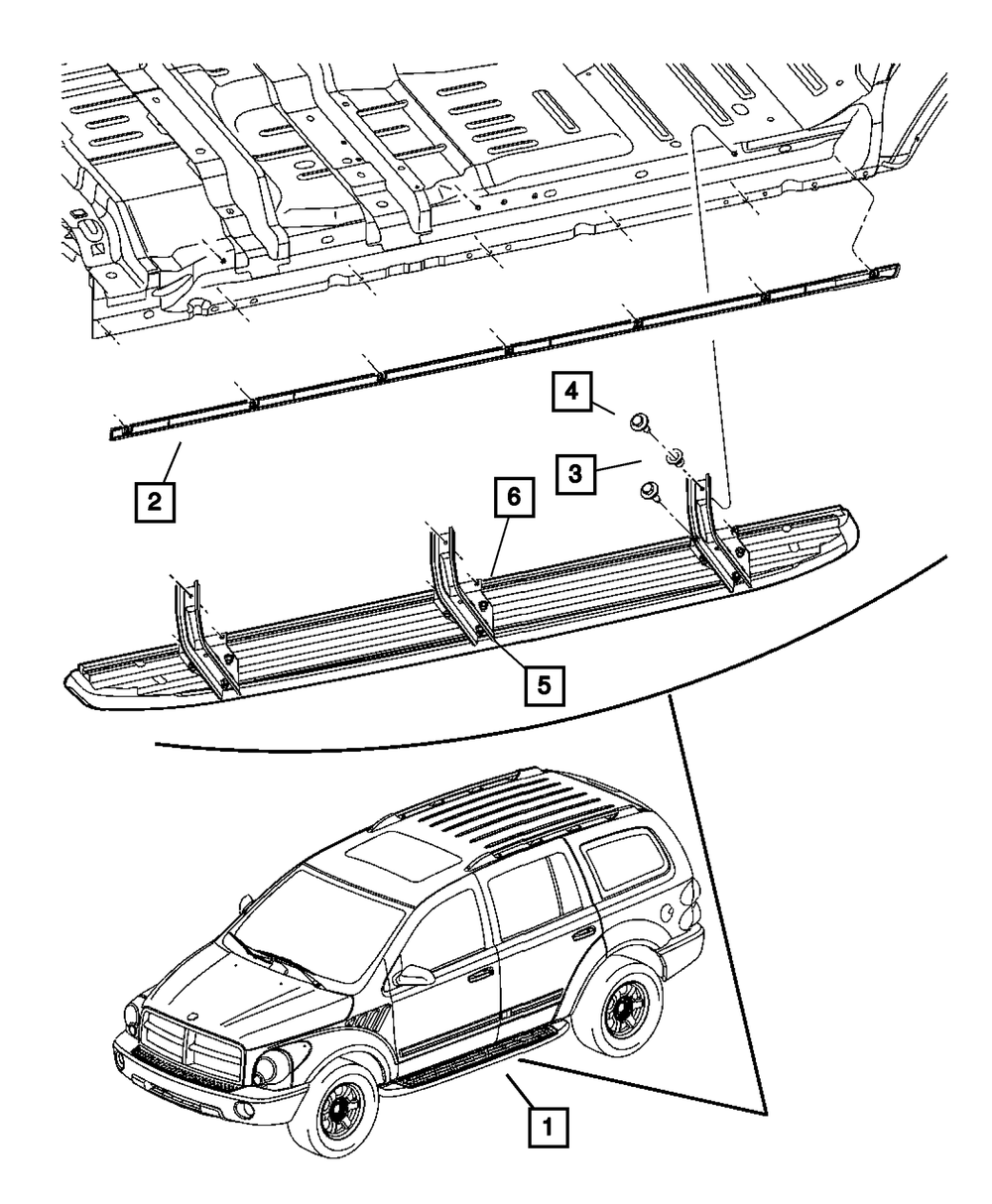 4

3

2

6

5

1