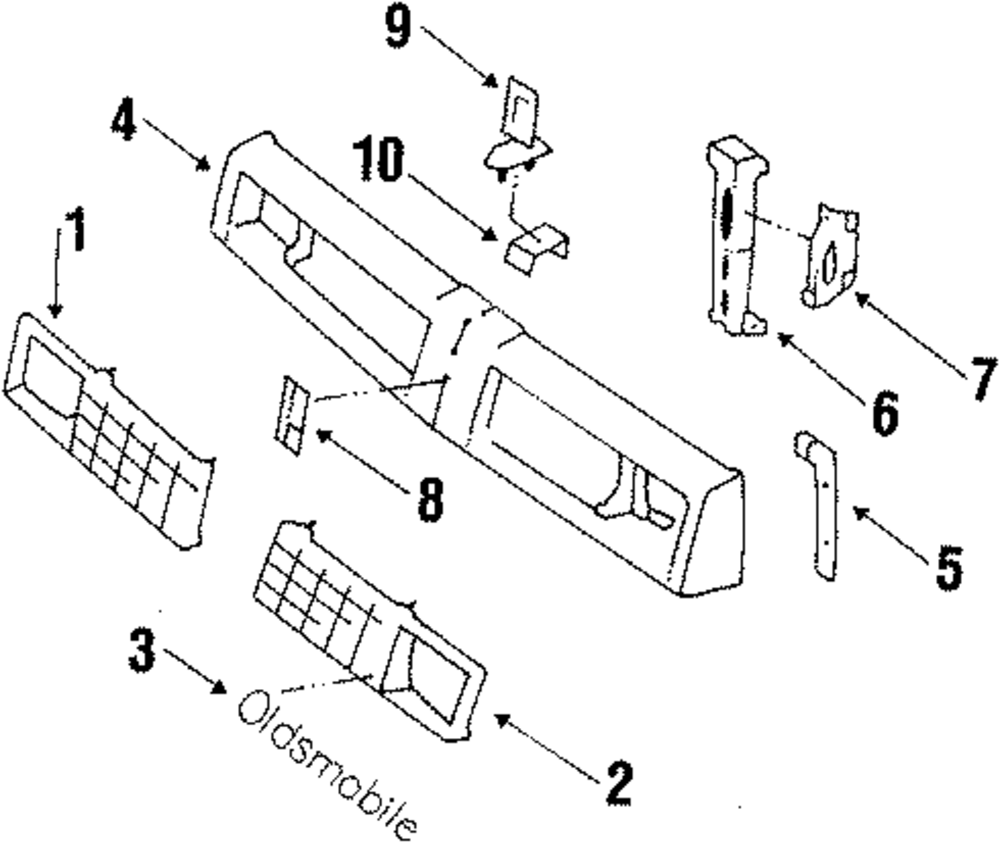 9
4
10
1
7
6
8
5
3
Oldsmobile
2