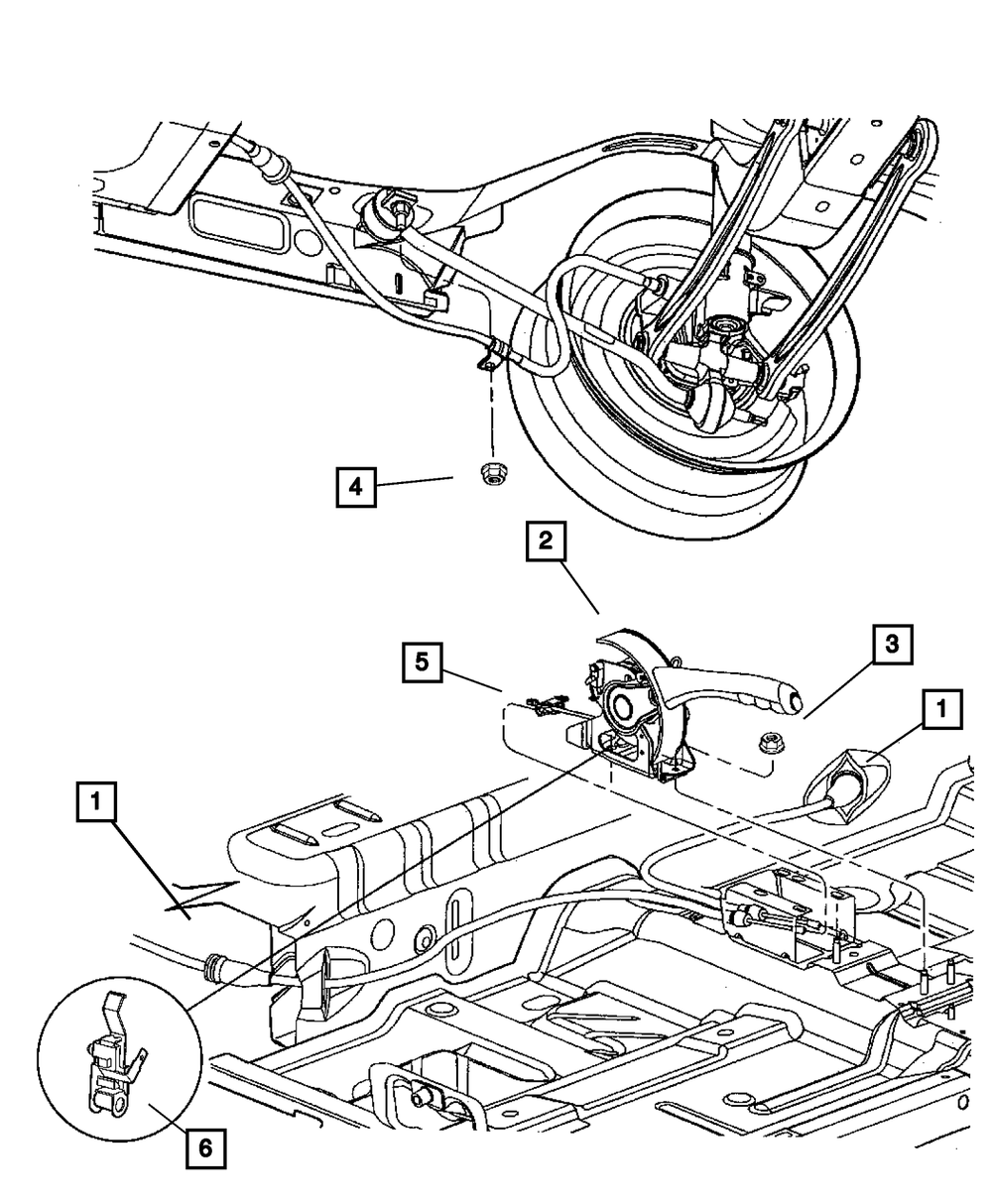 4

2

5

3

1

1

6