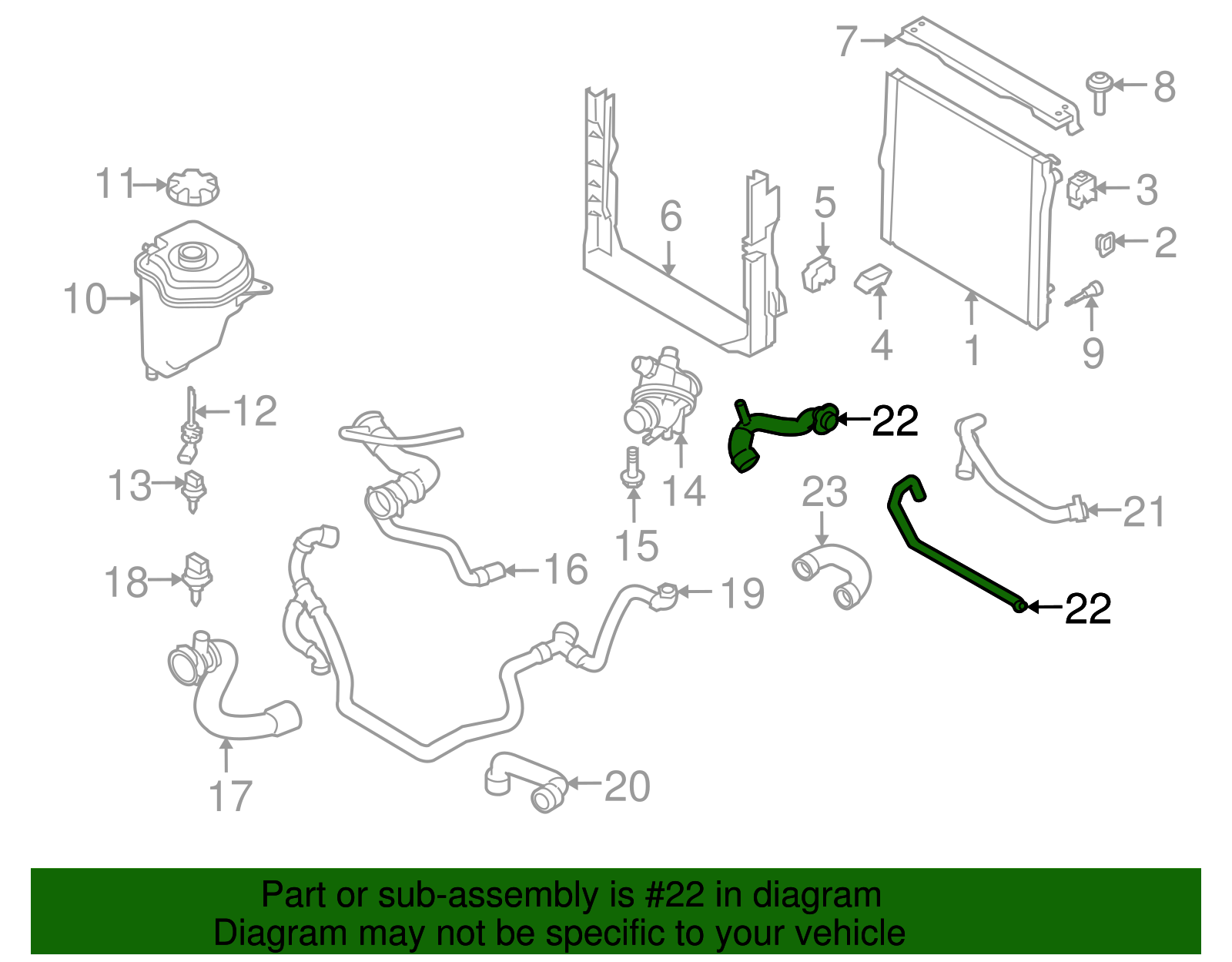 7
8
11
6
5
3
2
10
4
1
9
12
22
13
14
23
21
15
16
18
19
22
17
20

Part or sub-assembly is #22 in diagram
Diagram may not be specific to your vehicle