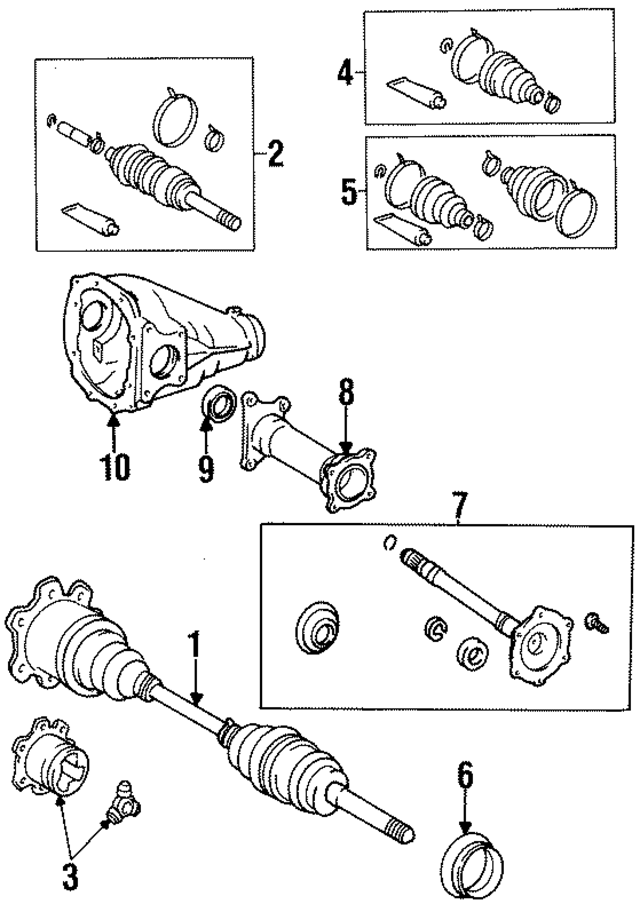 4
2
5
8
10
9
7
1
6
3