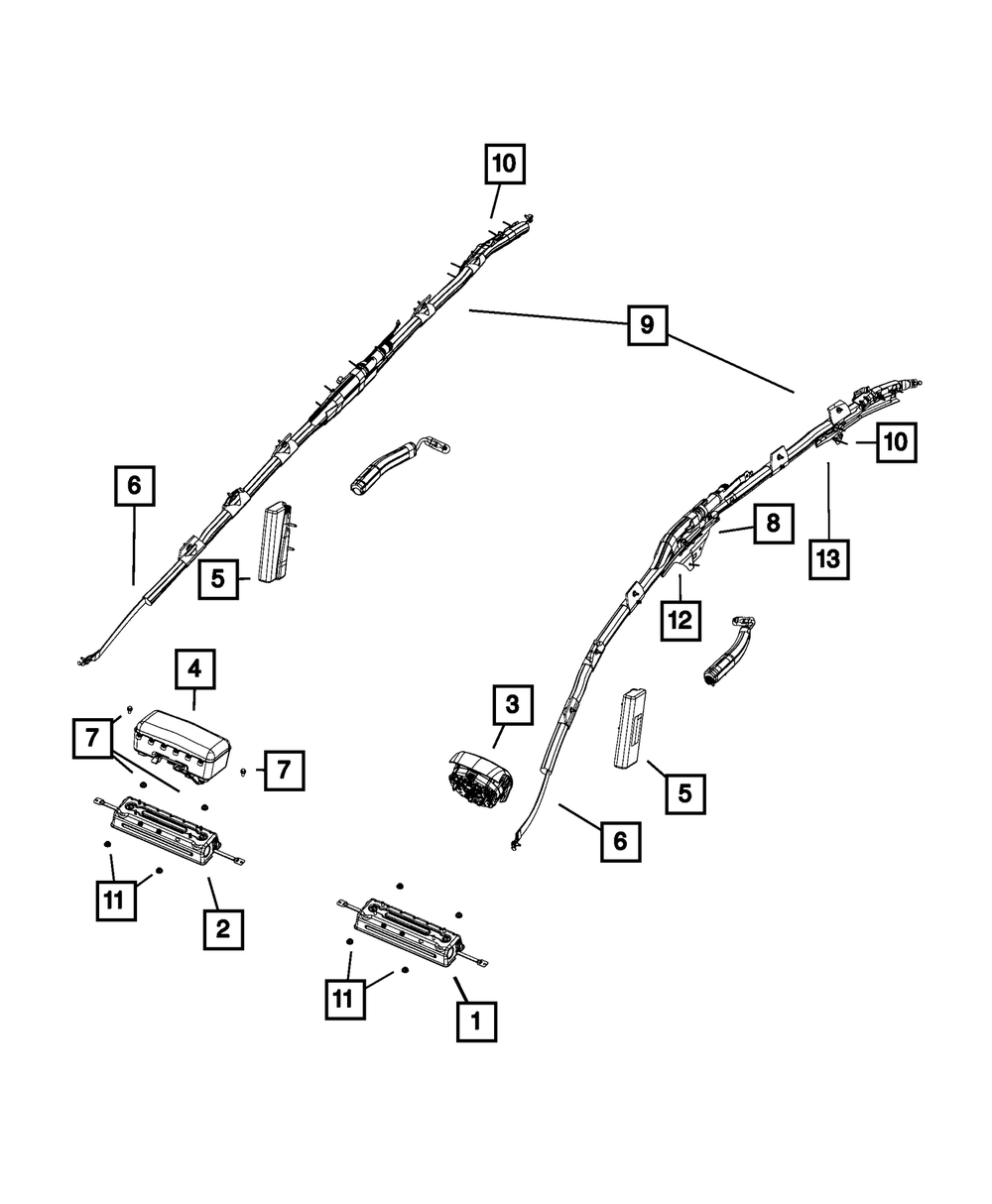 10
9
10
6
8
13
5
12
4
3
7
7
5
6
11
2
11
1