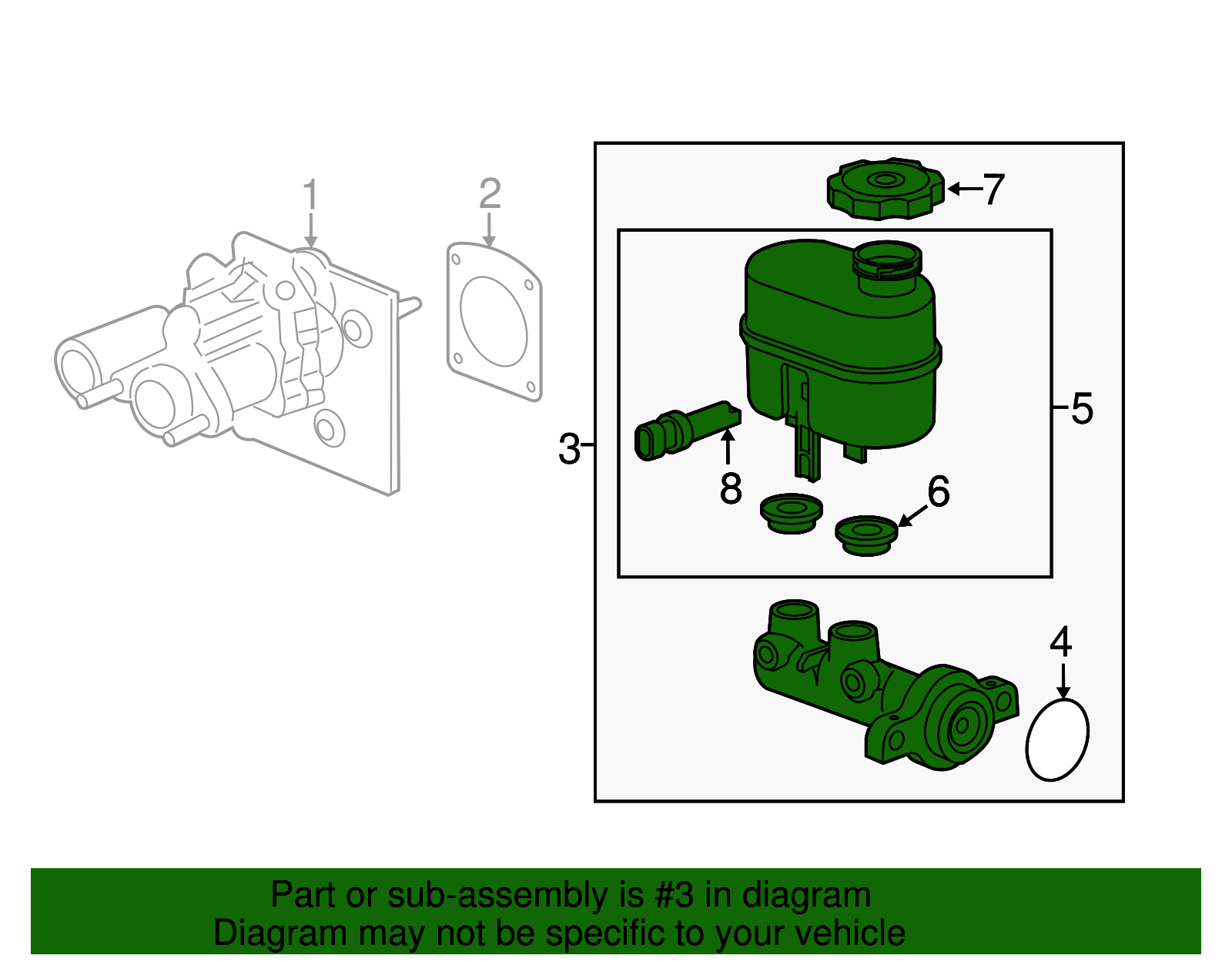 1
2
7
5
3
8
6
4

Part or sub-assembly is #3 in diagram
Diagram may not be specific to your vehicle